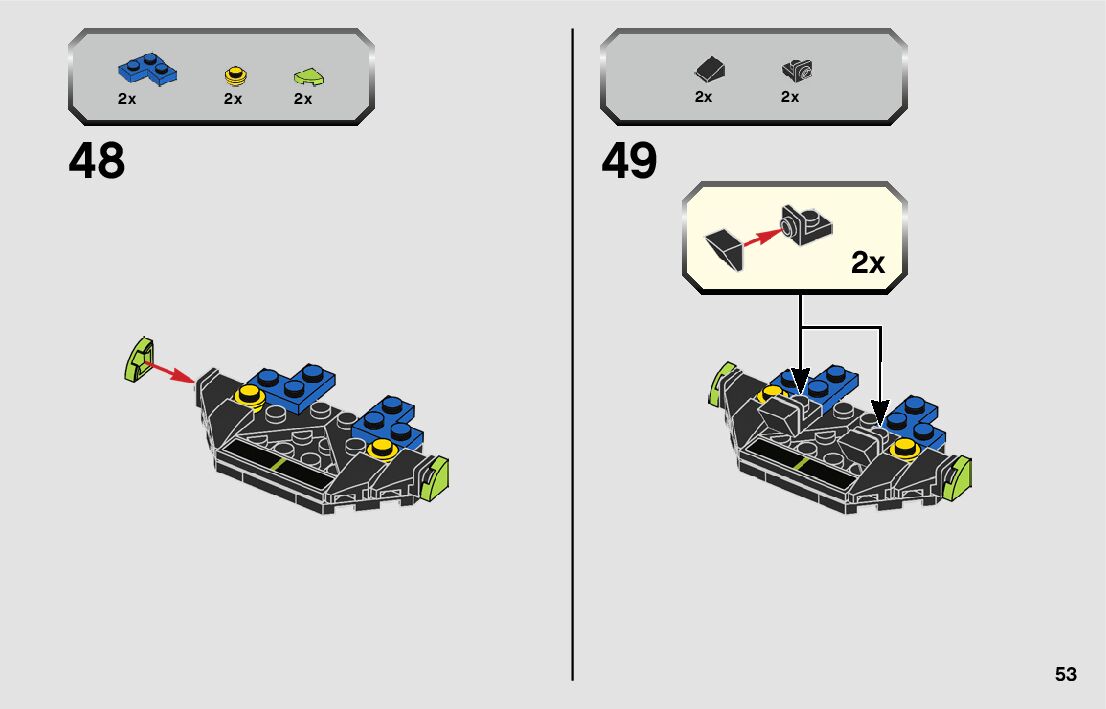 2x 2x 2x

48

2x 2x

49

2x

53