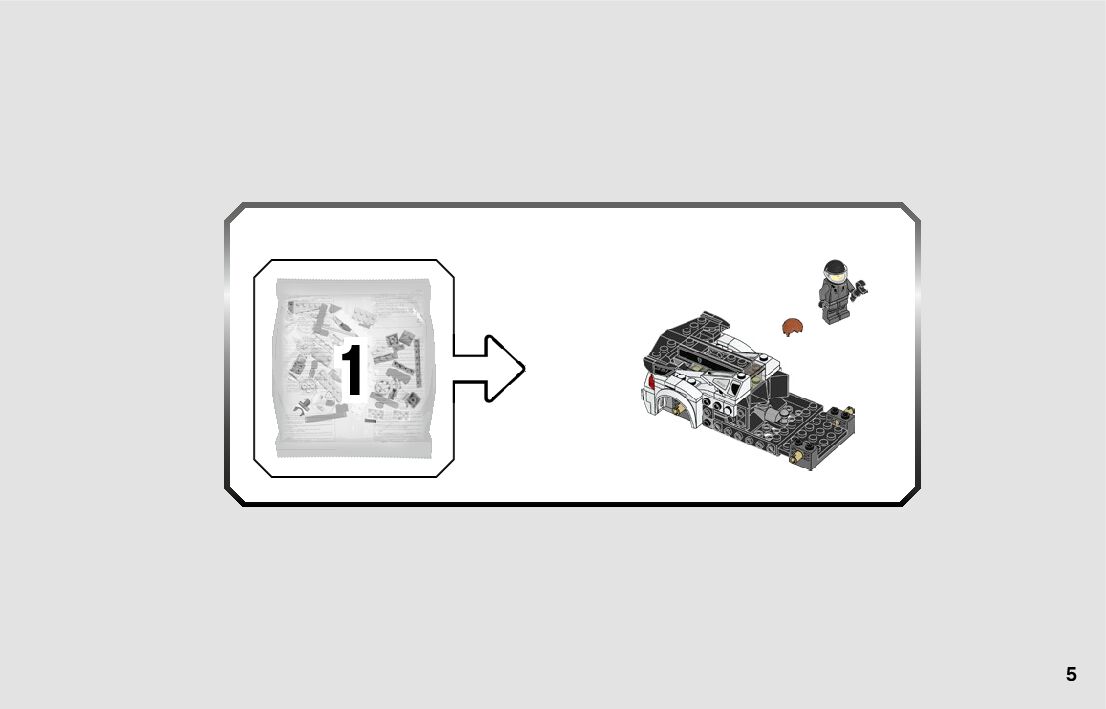 1

5