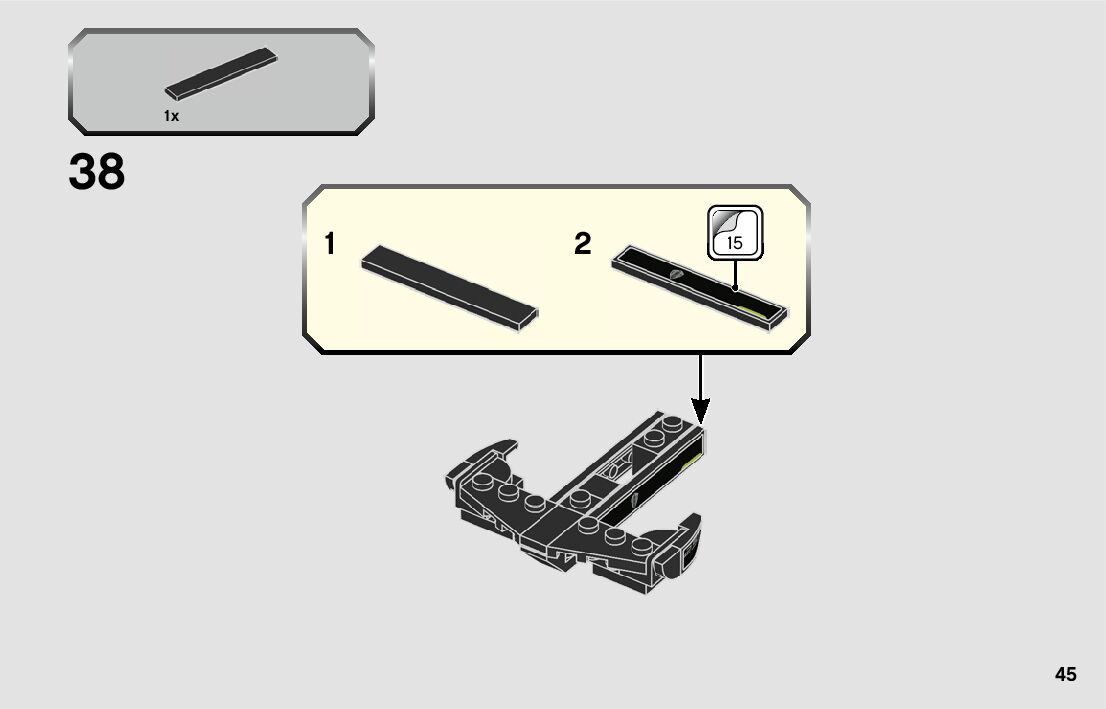 1x

38

1

2

15

45