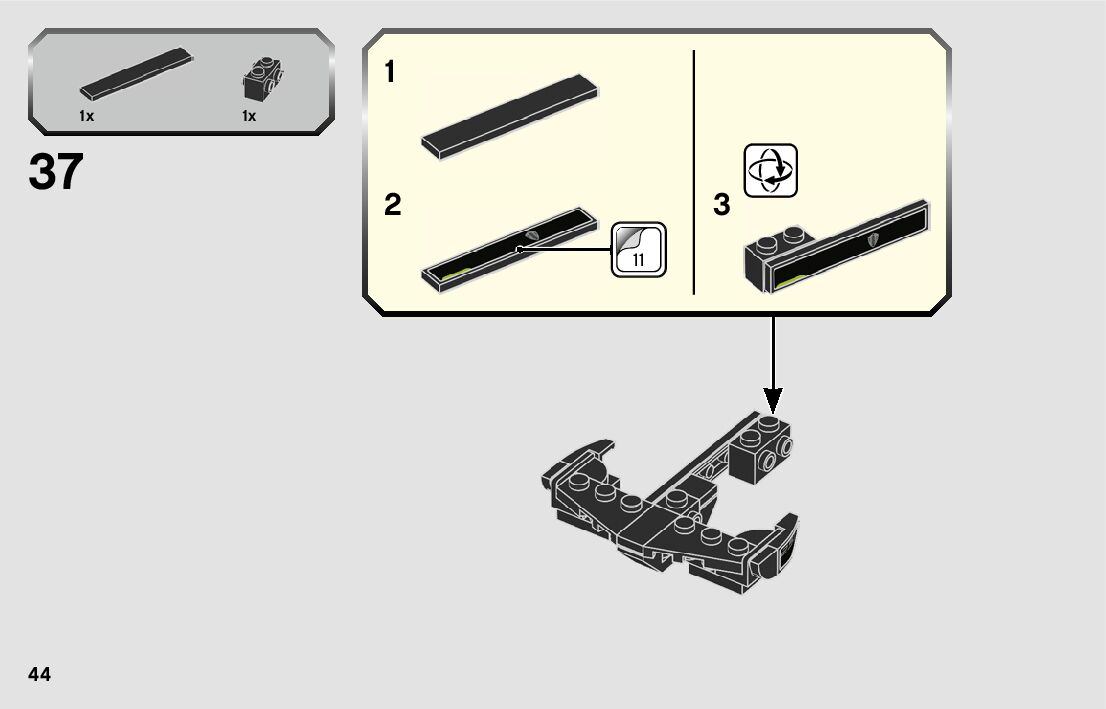 1x
1x

37

1

2

11

3

44