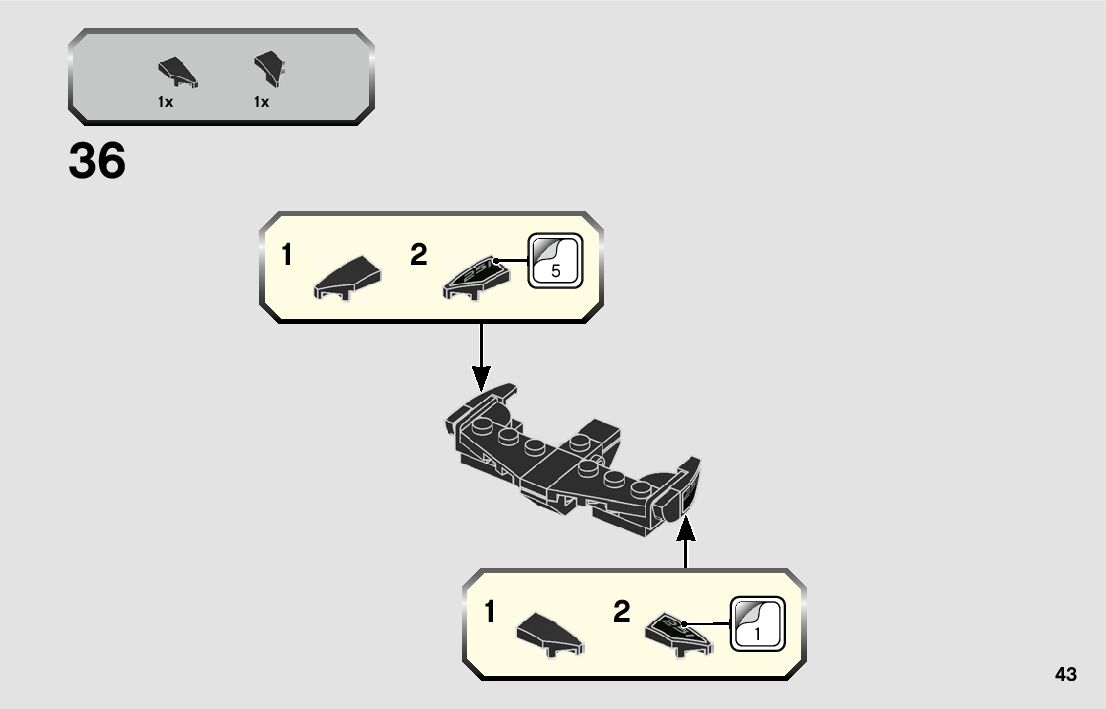 1x 1x

36

1 2 5

1 2 1

43