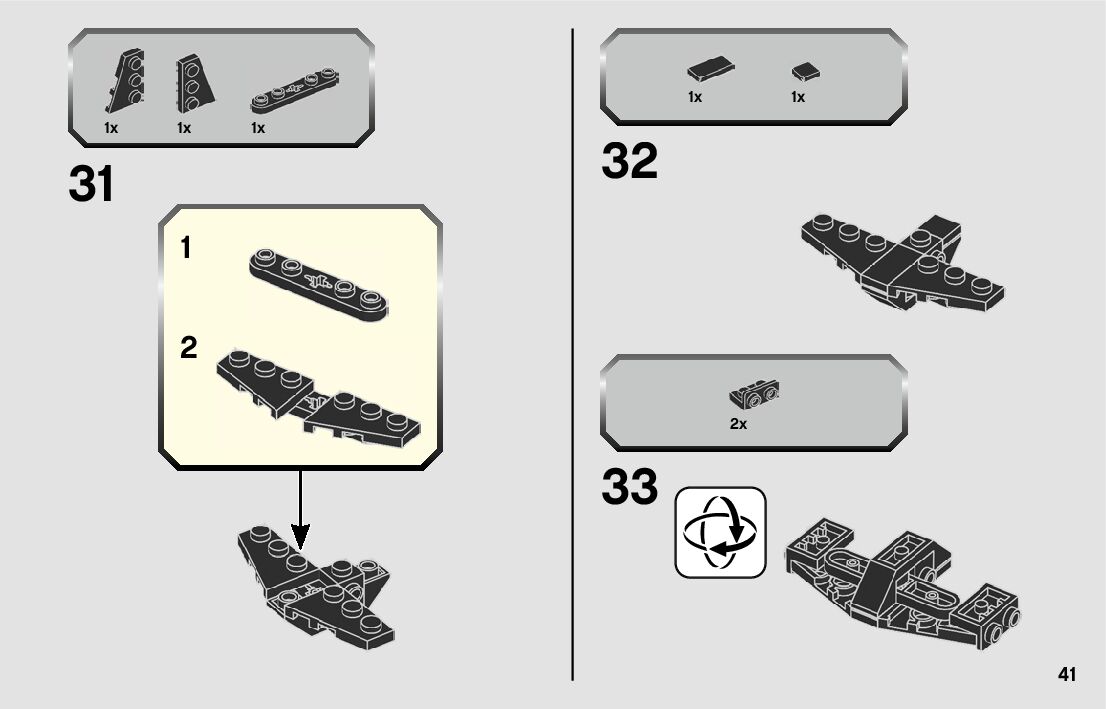 1x 1x 1x

31

1

2

1x 1x

32

2x

33

41