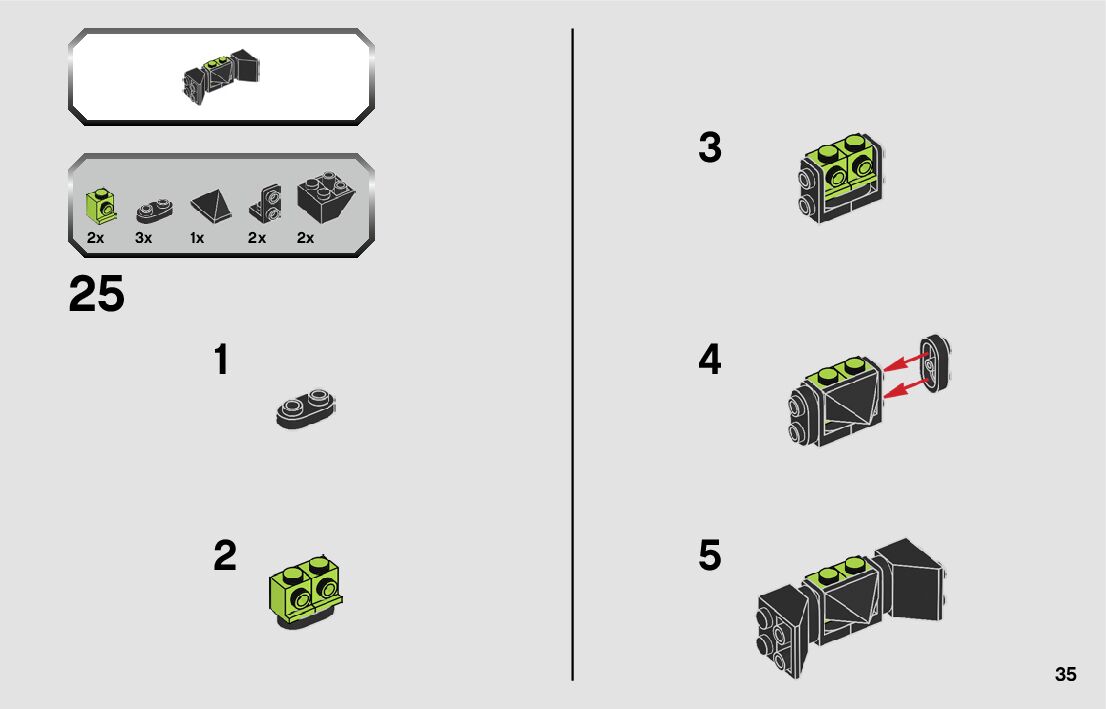 2x 3x 1x 2x 2x

25

1

2

3

4

5

35