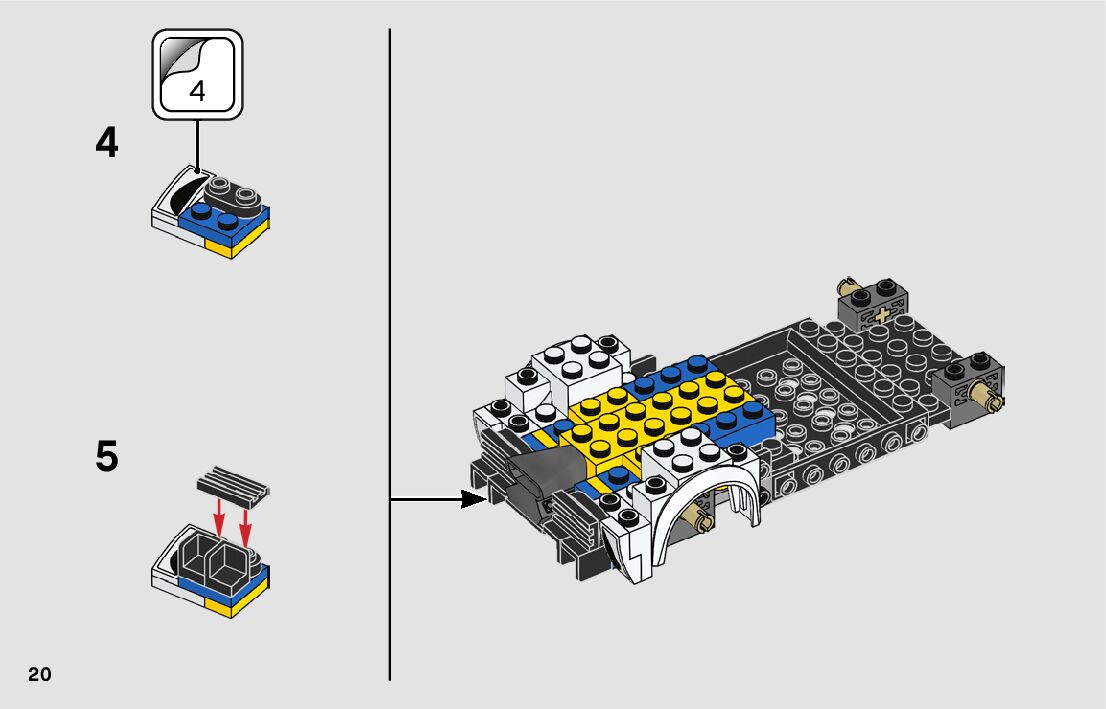 4

4

5

20