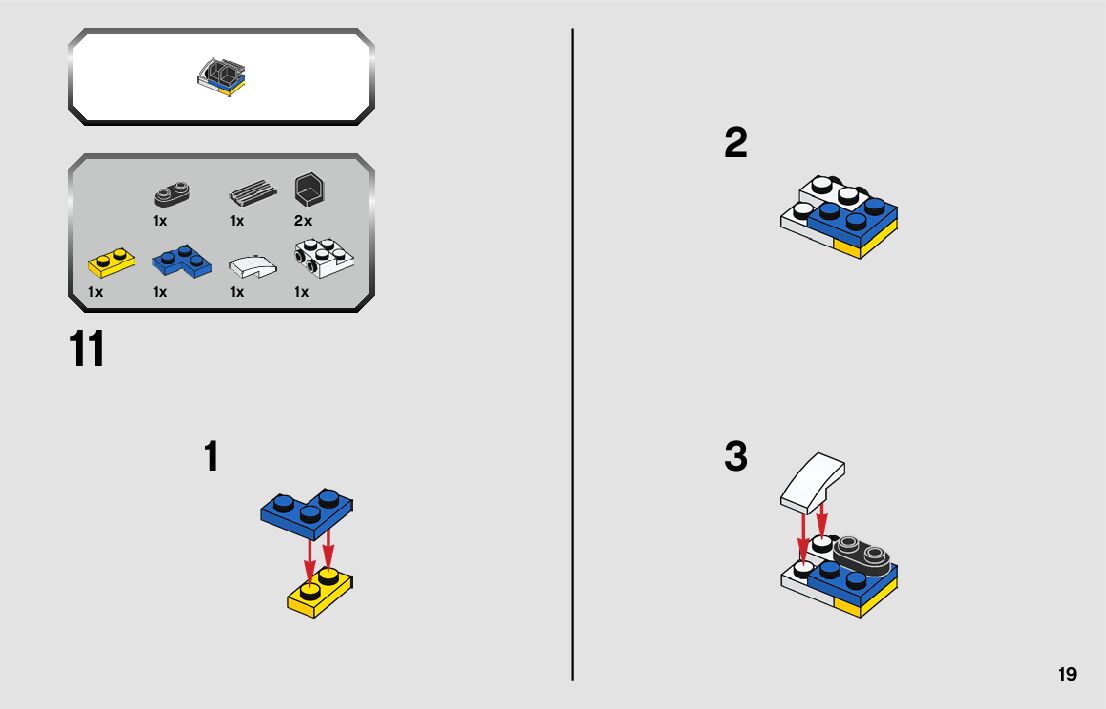 1x 1x 2x
1x 1x 1x 1x

11

1

2

3

19