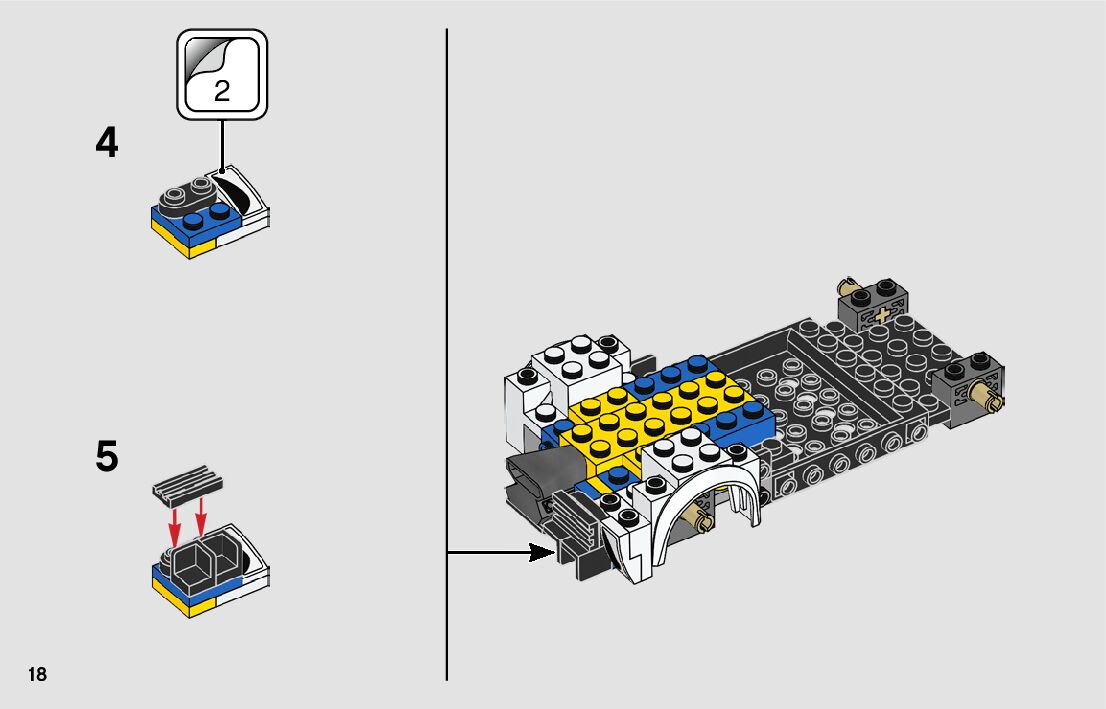 2

4

5

18