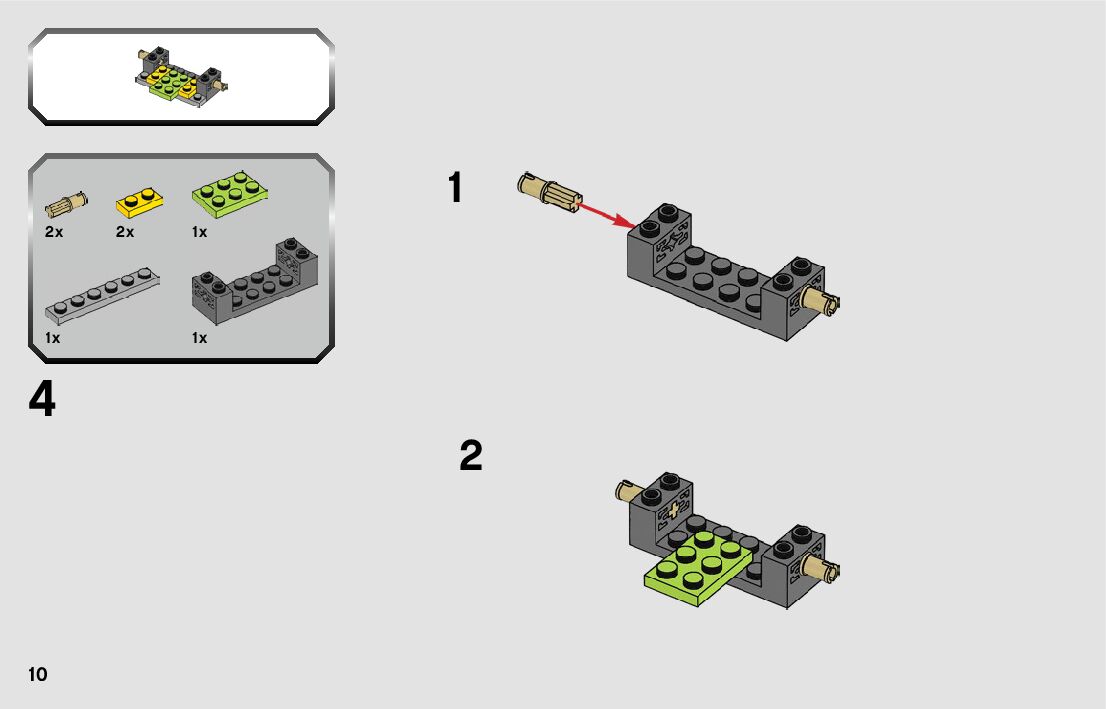 2x 2x 1x

1x 1x

4

1

2

10