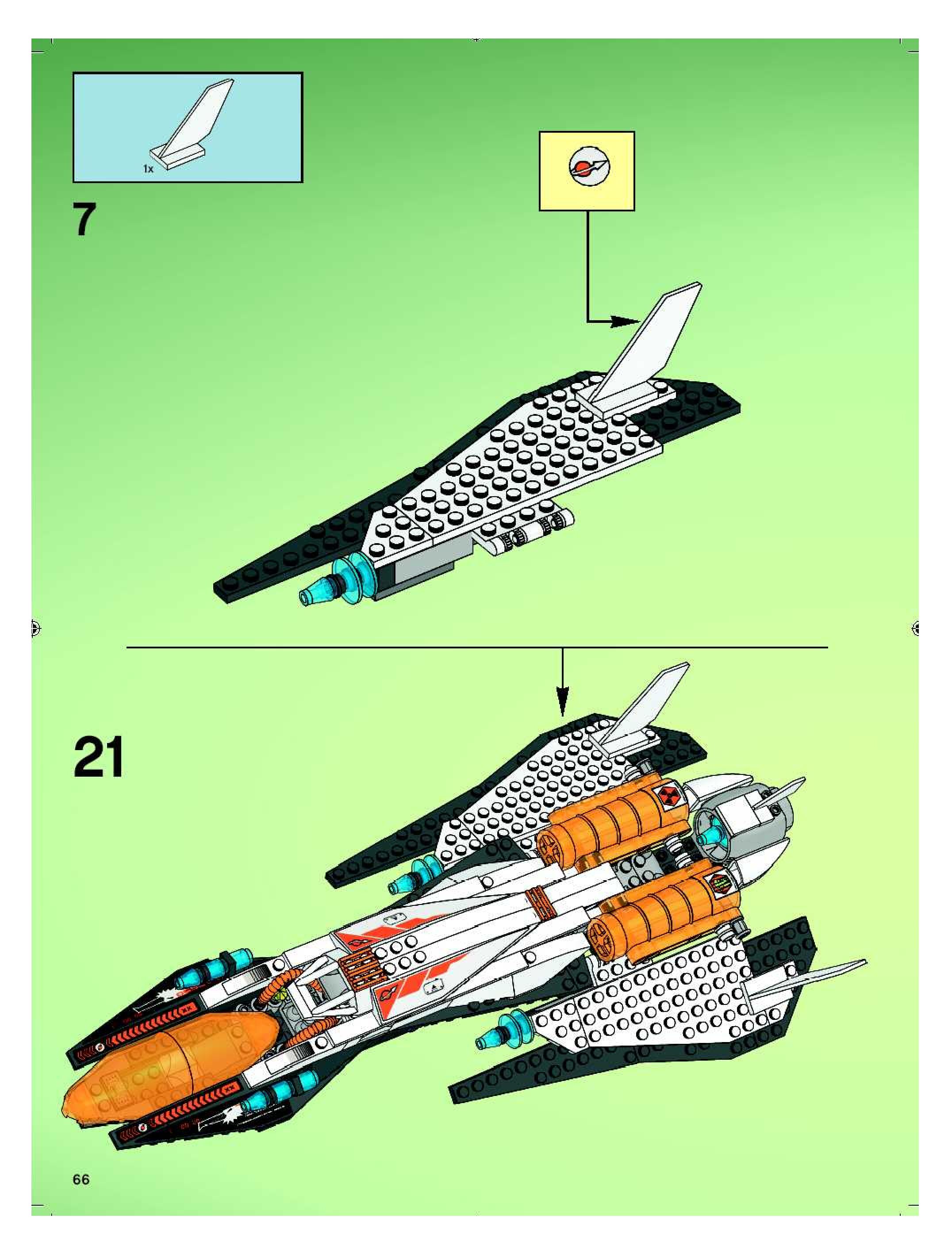 1x

7

21

66