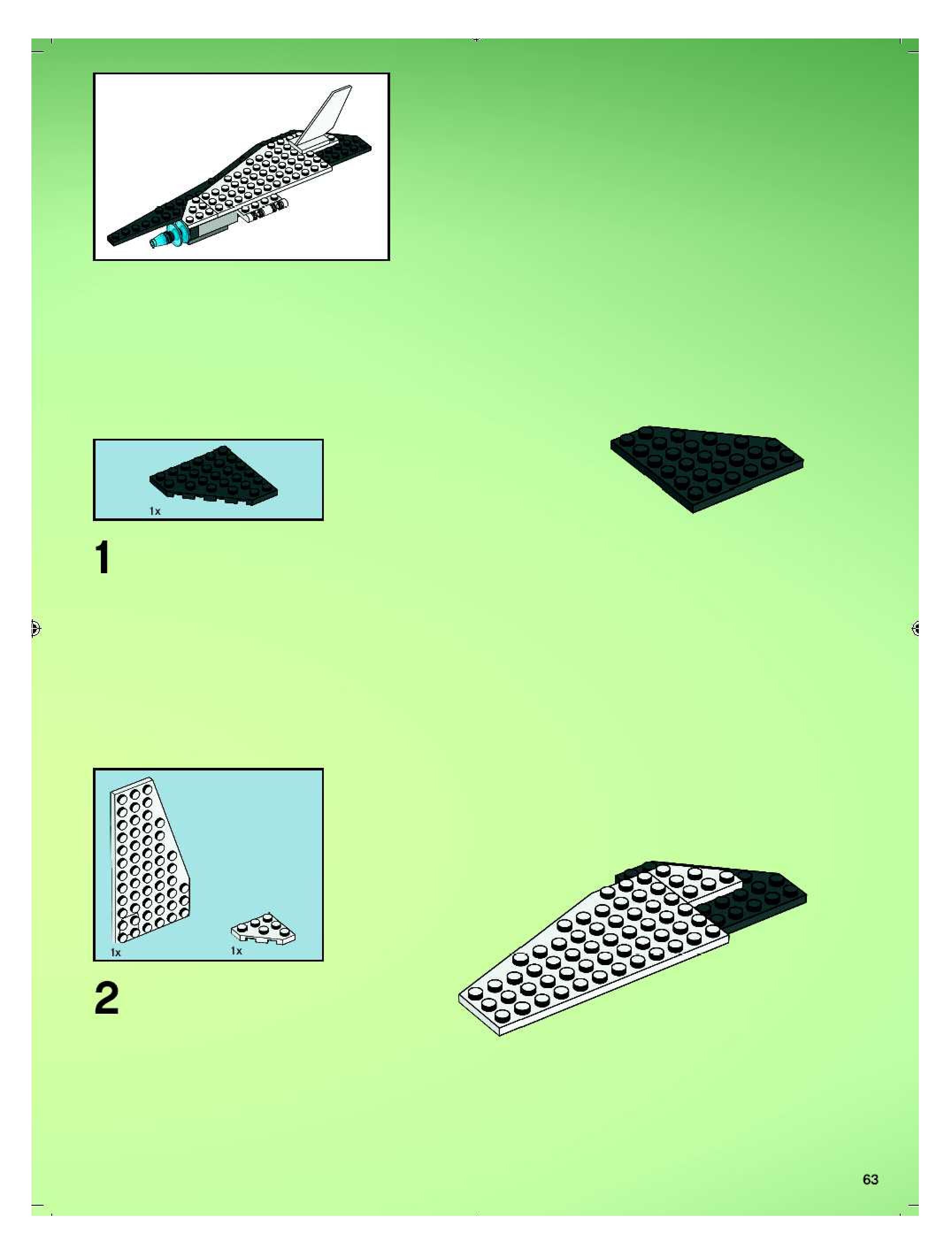 1x

1

1x

1x

2

63