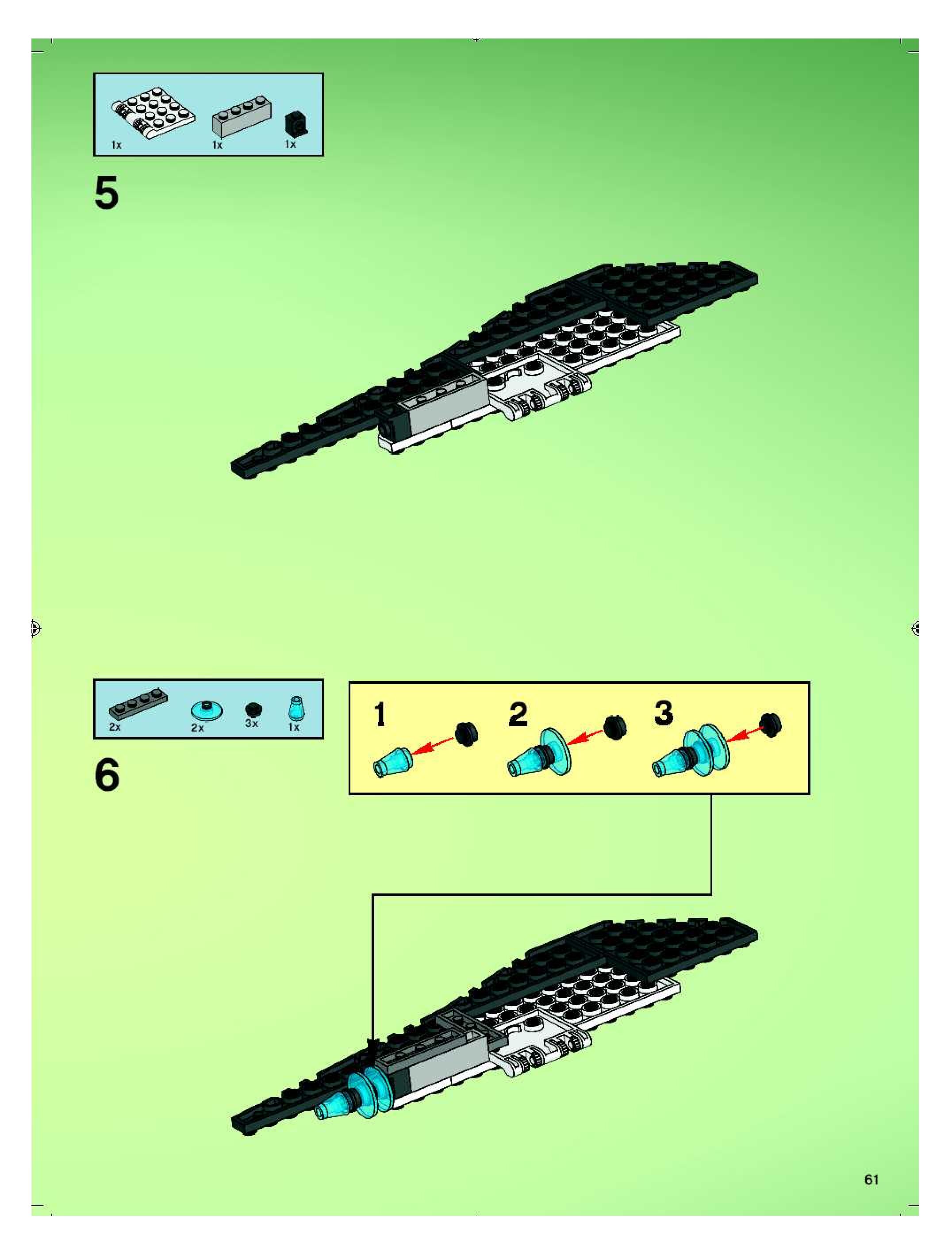 1x 1x 1x

5

2x 2x 3x 1x

6

1 2 3

61