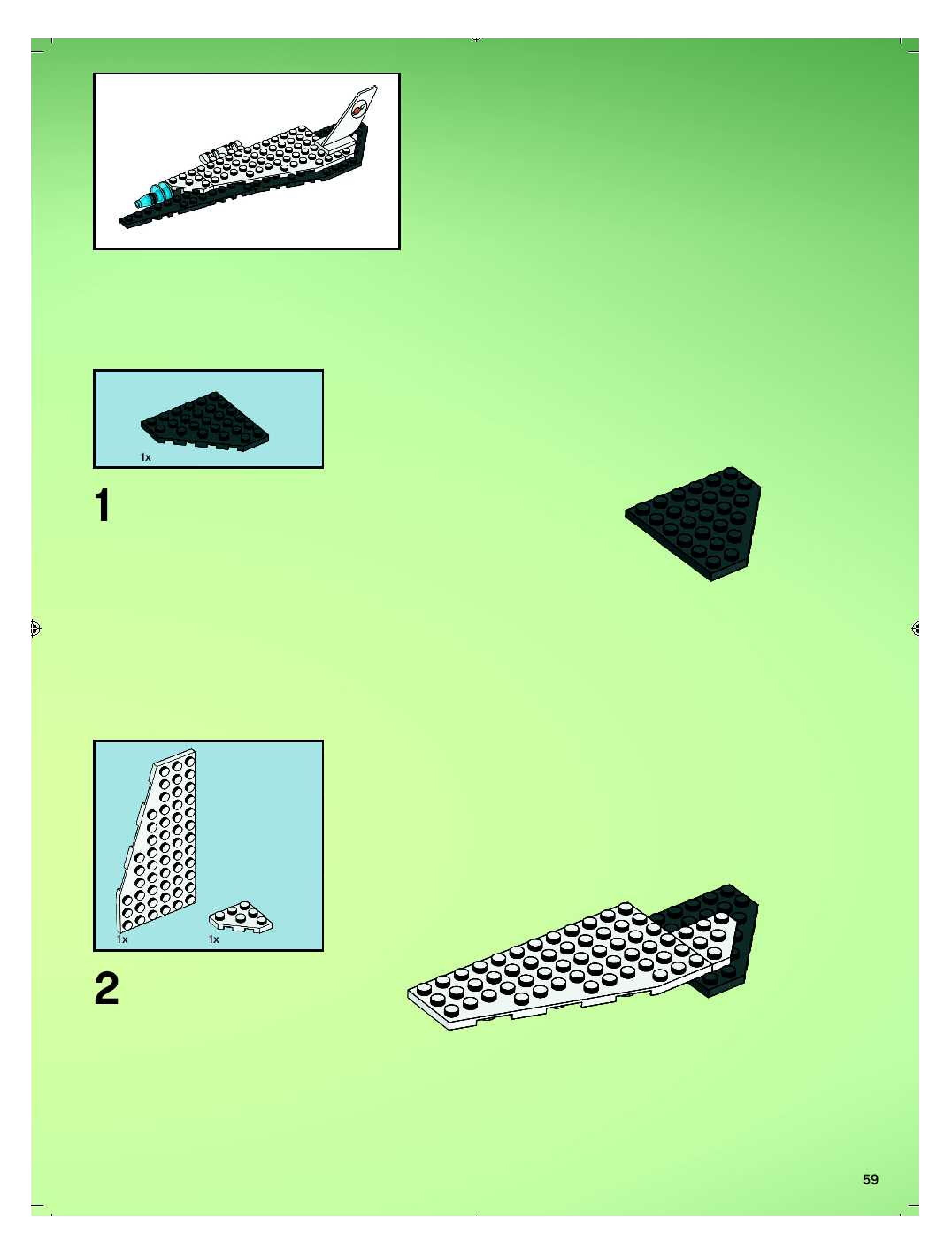 1x

1

1x

1x

2

59