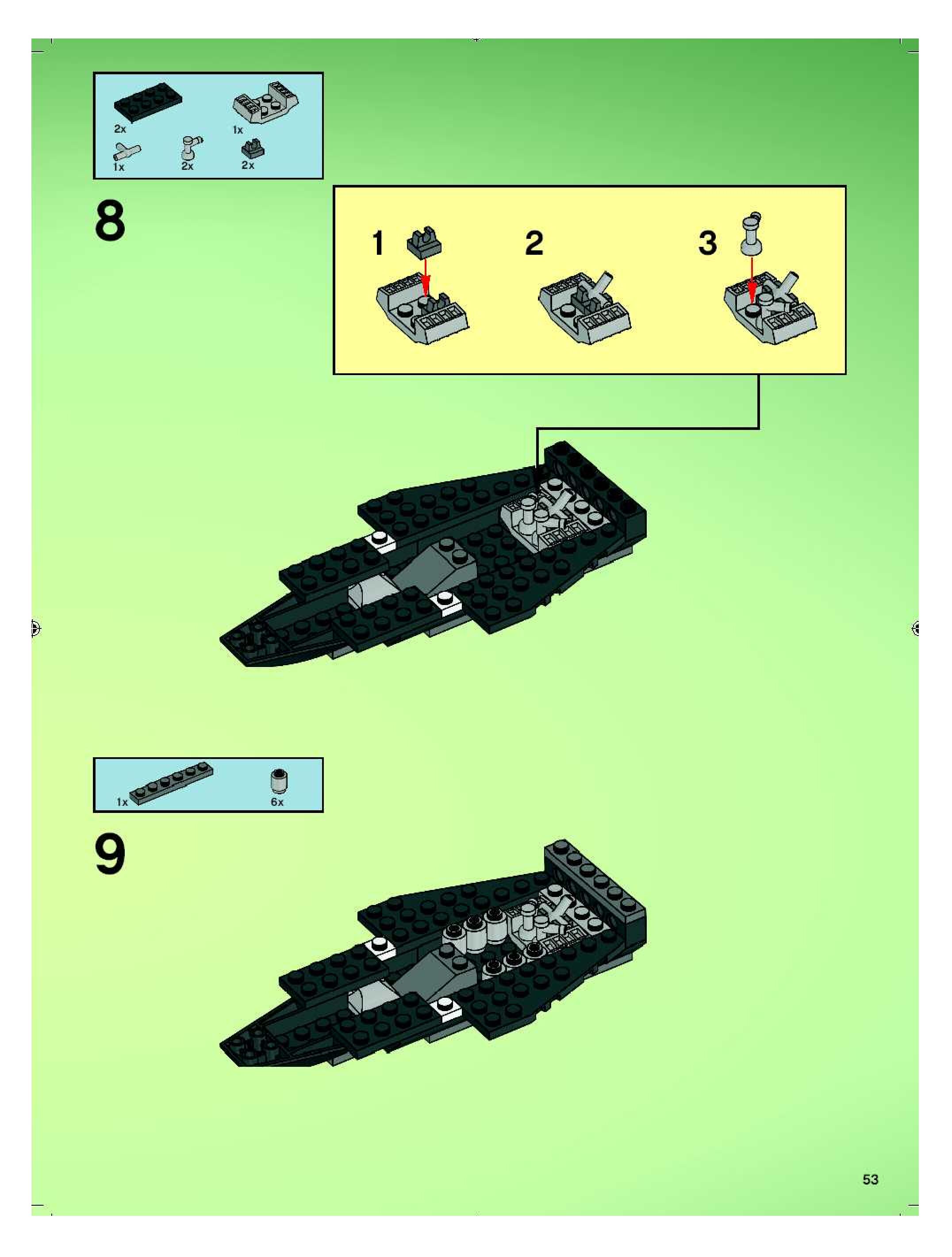 2x
1x
1x
2x
2x

8

1
2
3

1x
6x

9

53