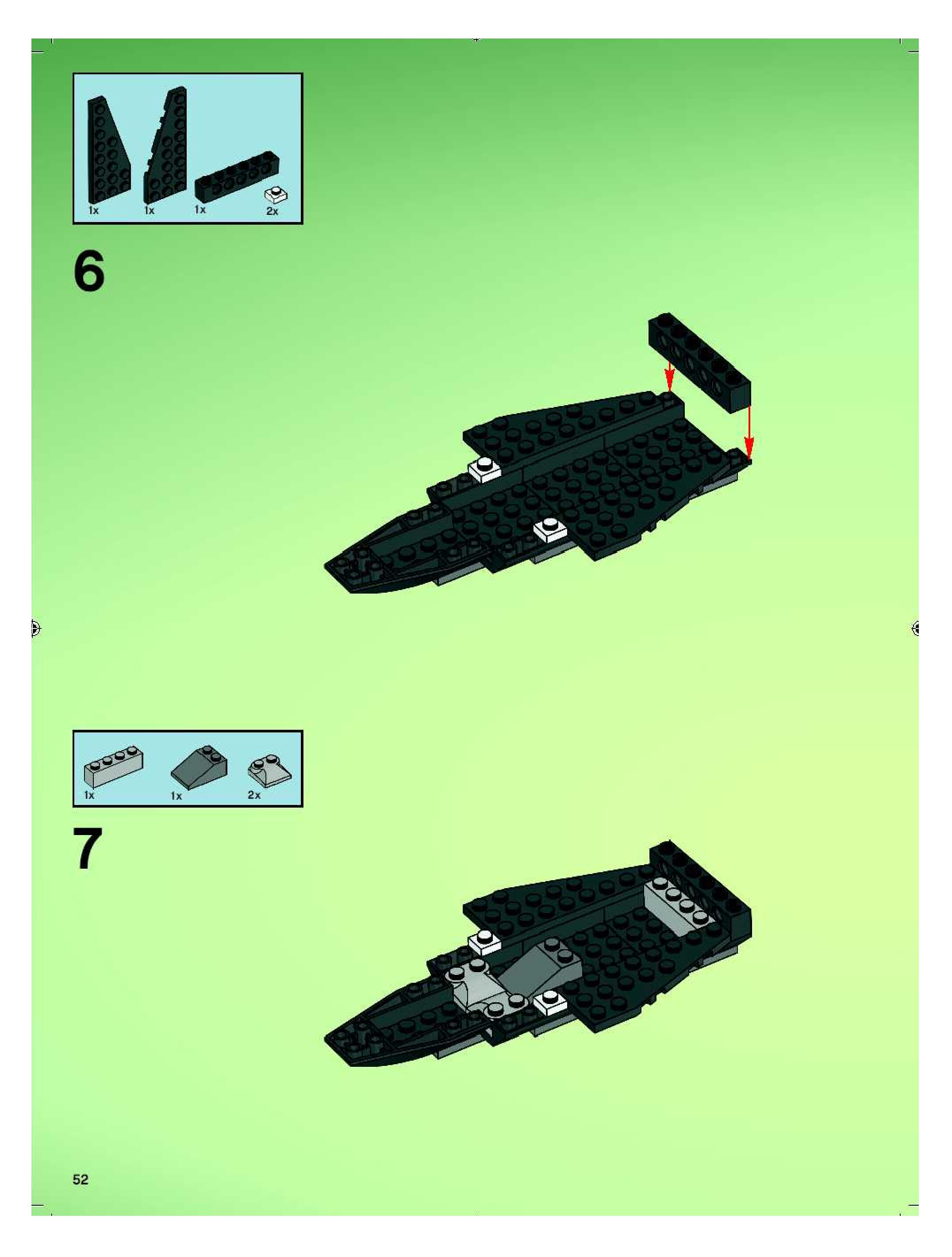 1x 1x 1x 2x

6

1x 1x 2x

7

52