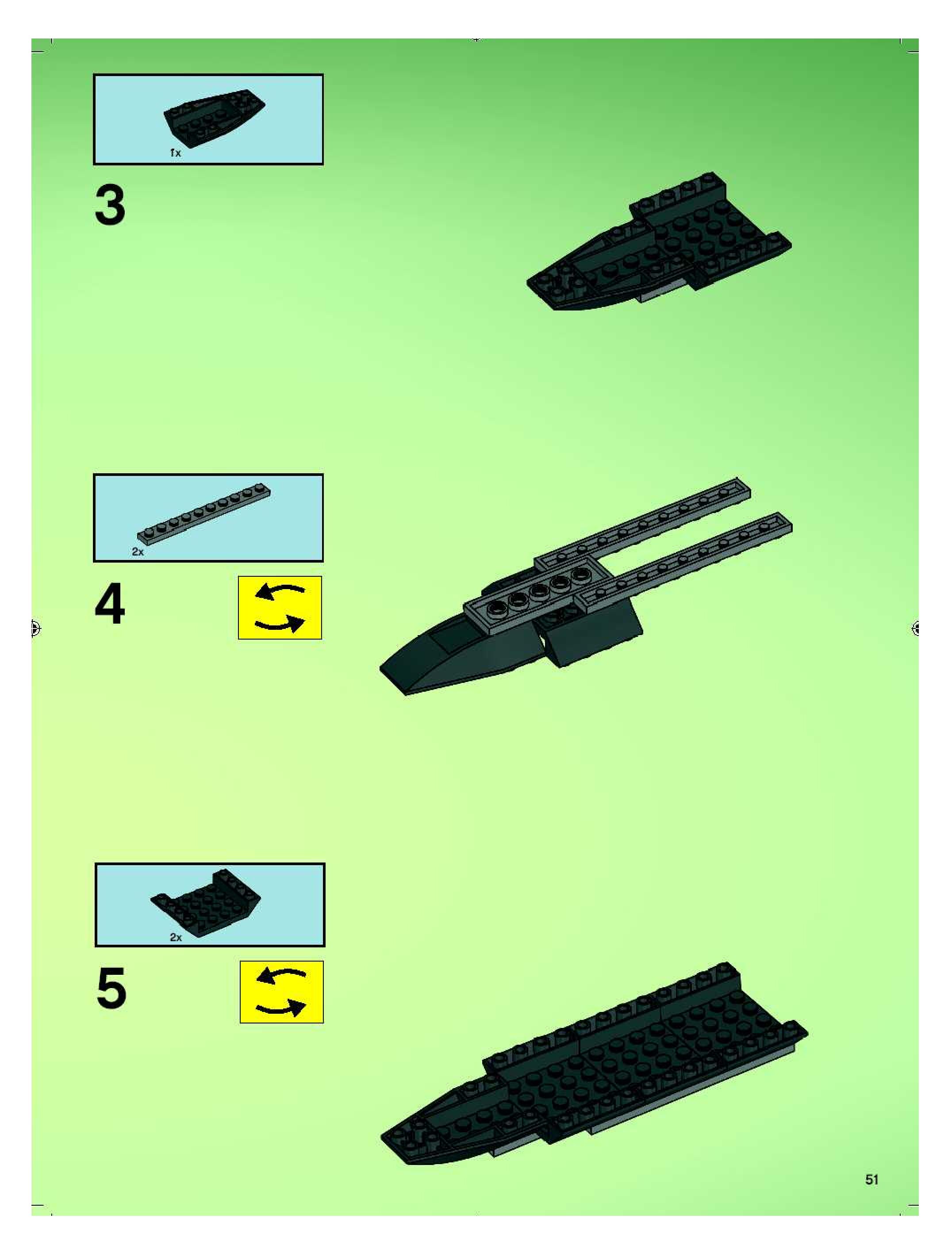 1x

3

2x

4

2x

5

51