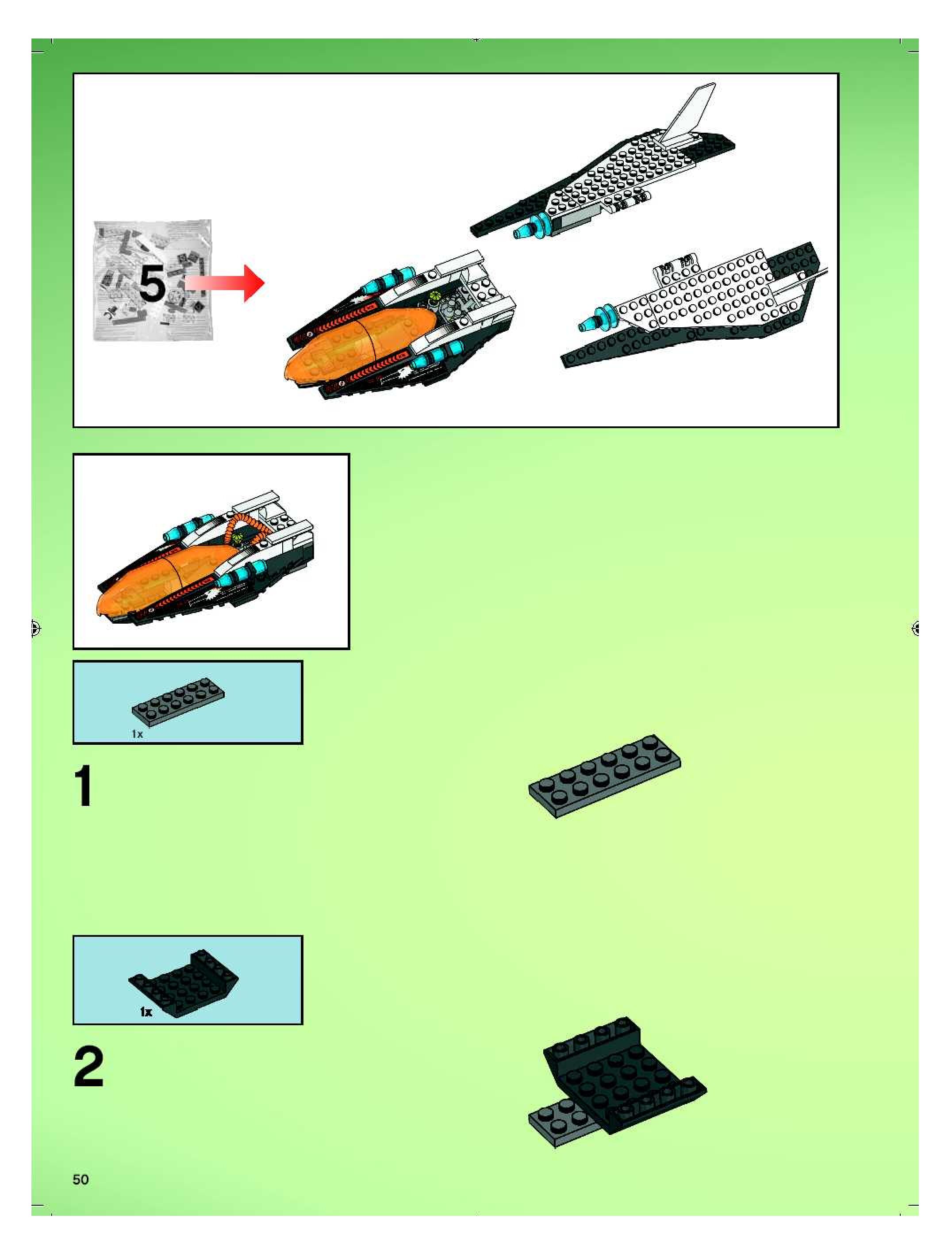 5

1x

1

1x

2

50