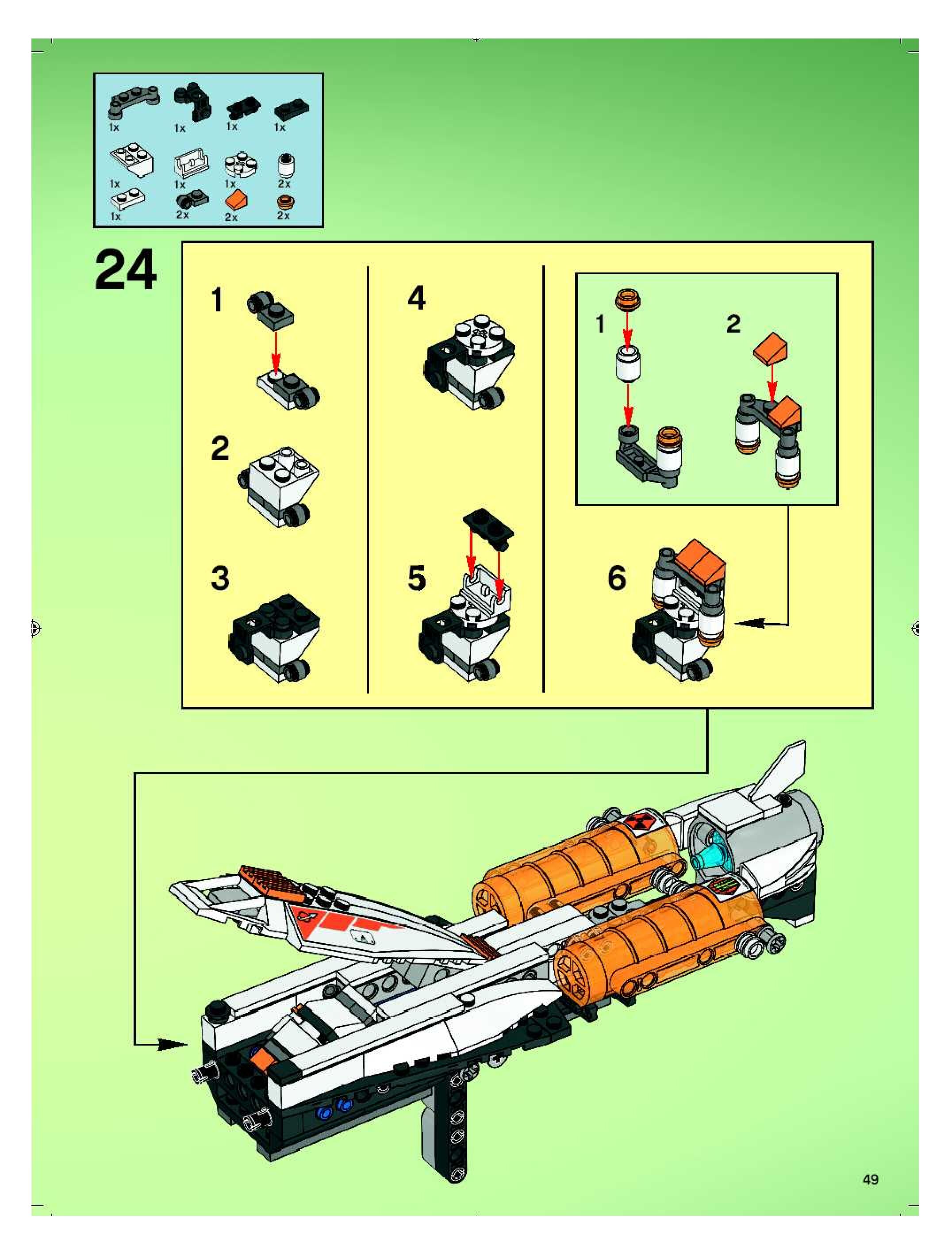 1x 1x 1x 1x
1x 1x 1x 2x
1x 2x 2x 2x

24

1

2

3

4

5

1

2

6

49