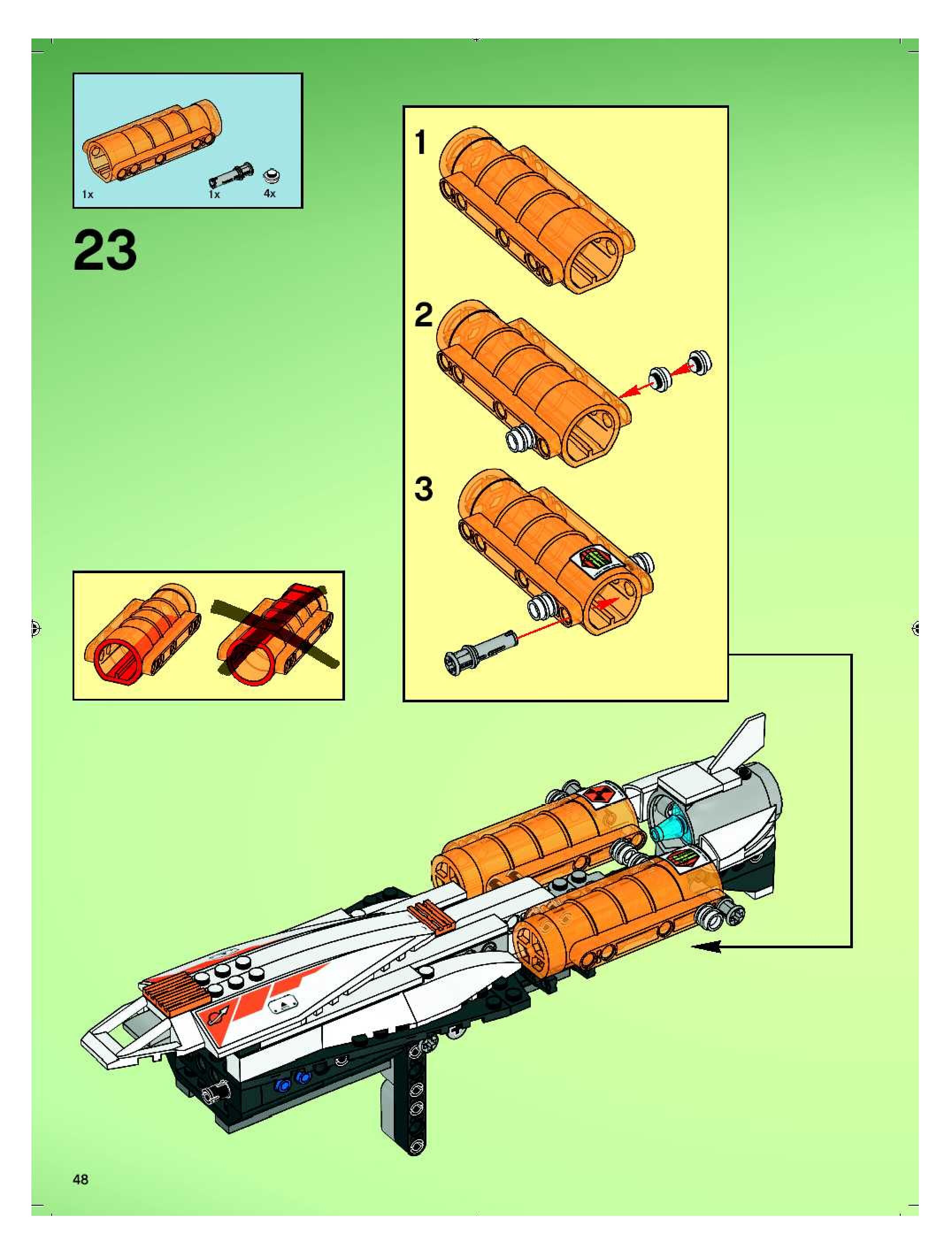 1x
1x
4x

23

1

2

3

48