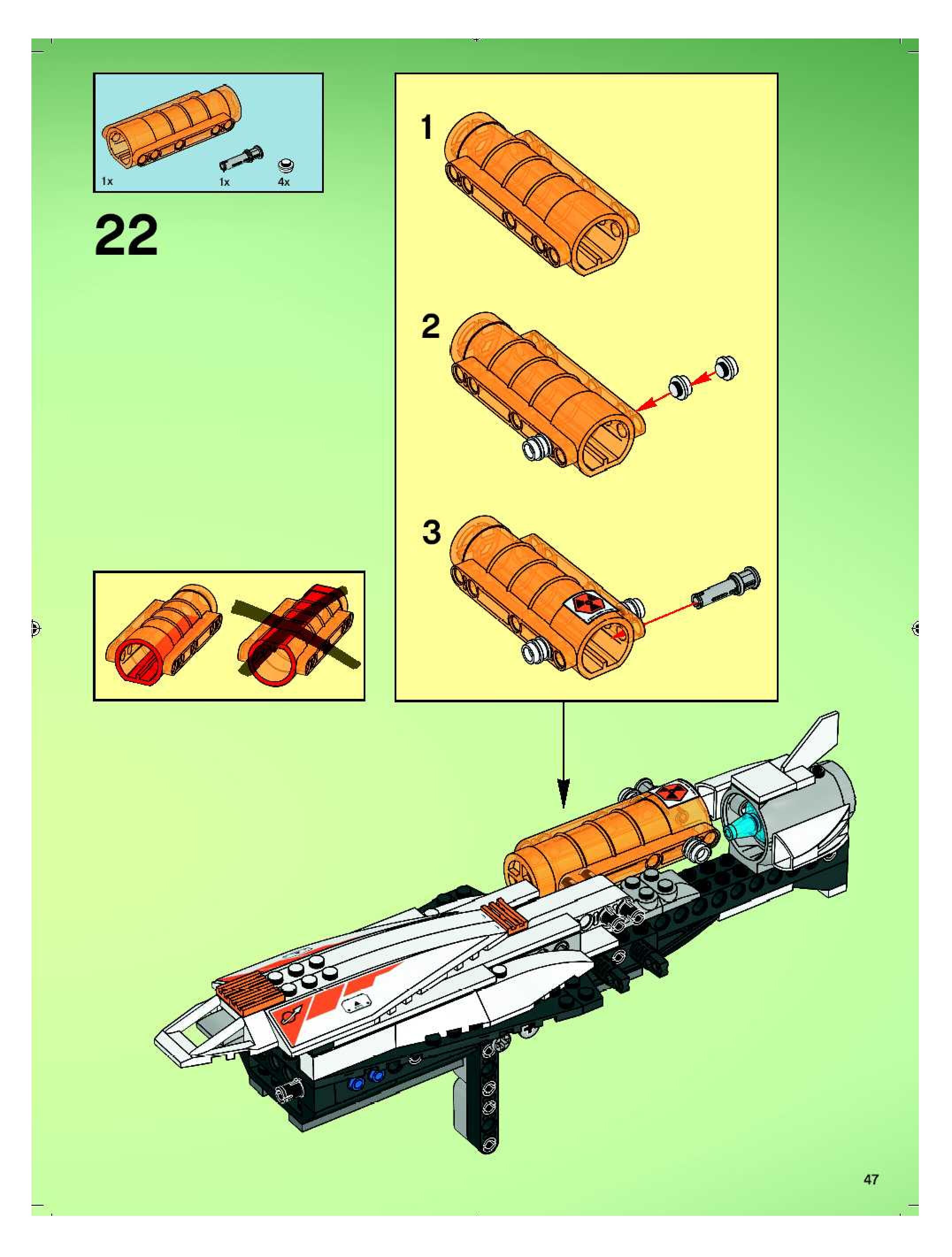 1x 1x 4x

22

1

2

3

47