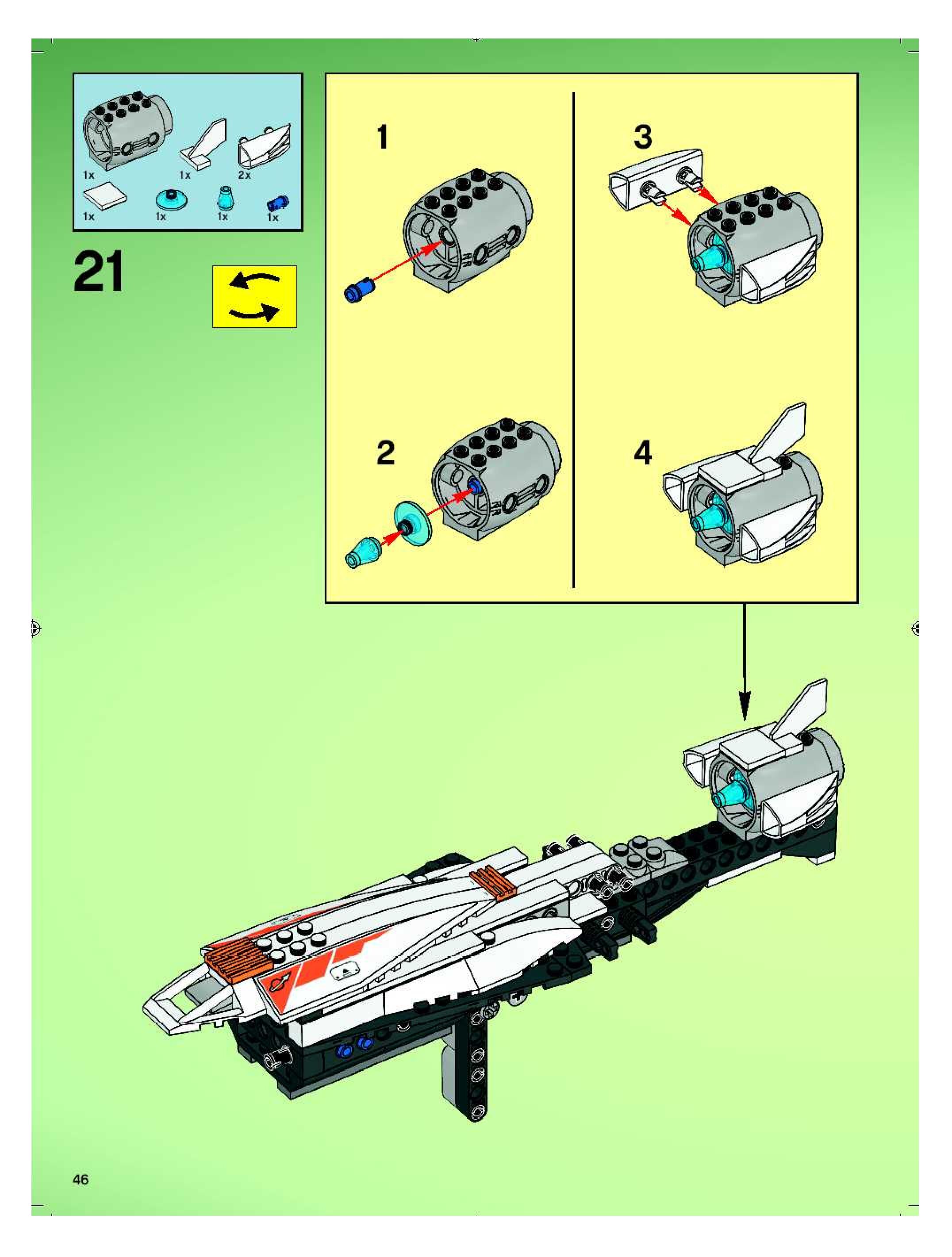 1x
1x
2x
1x
1x
1x
1x

21

1

2

3

4

46