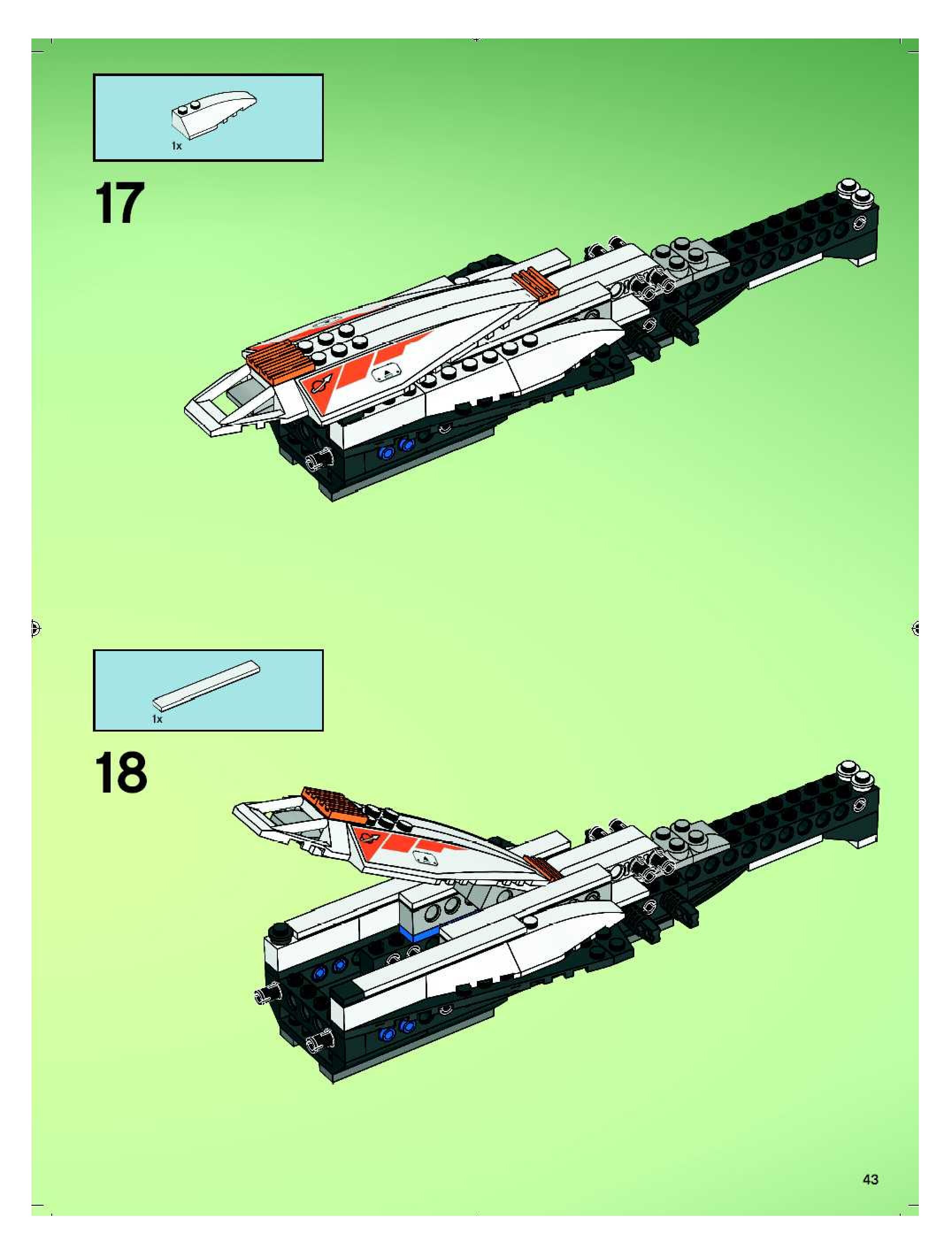 1x

17

1x

18

43