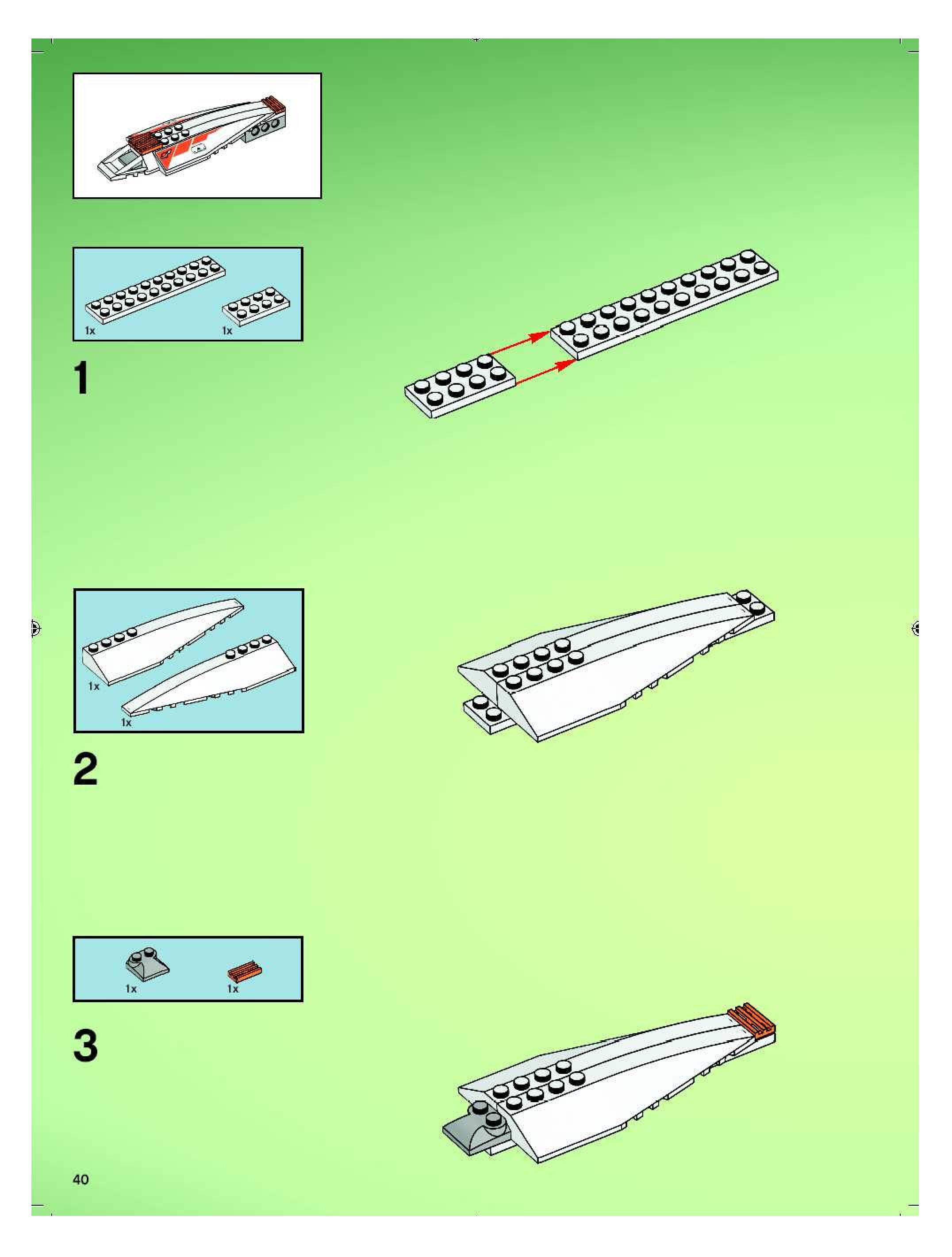 1x
1x

1

1x
1x

2

1x
1x

3

40