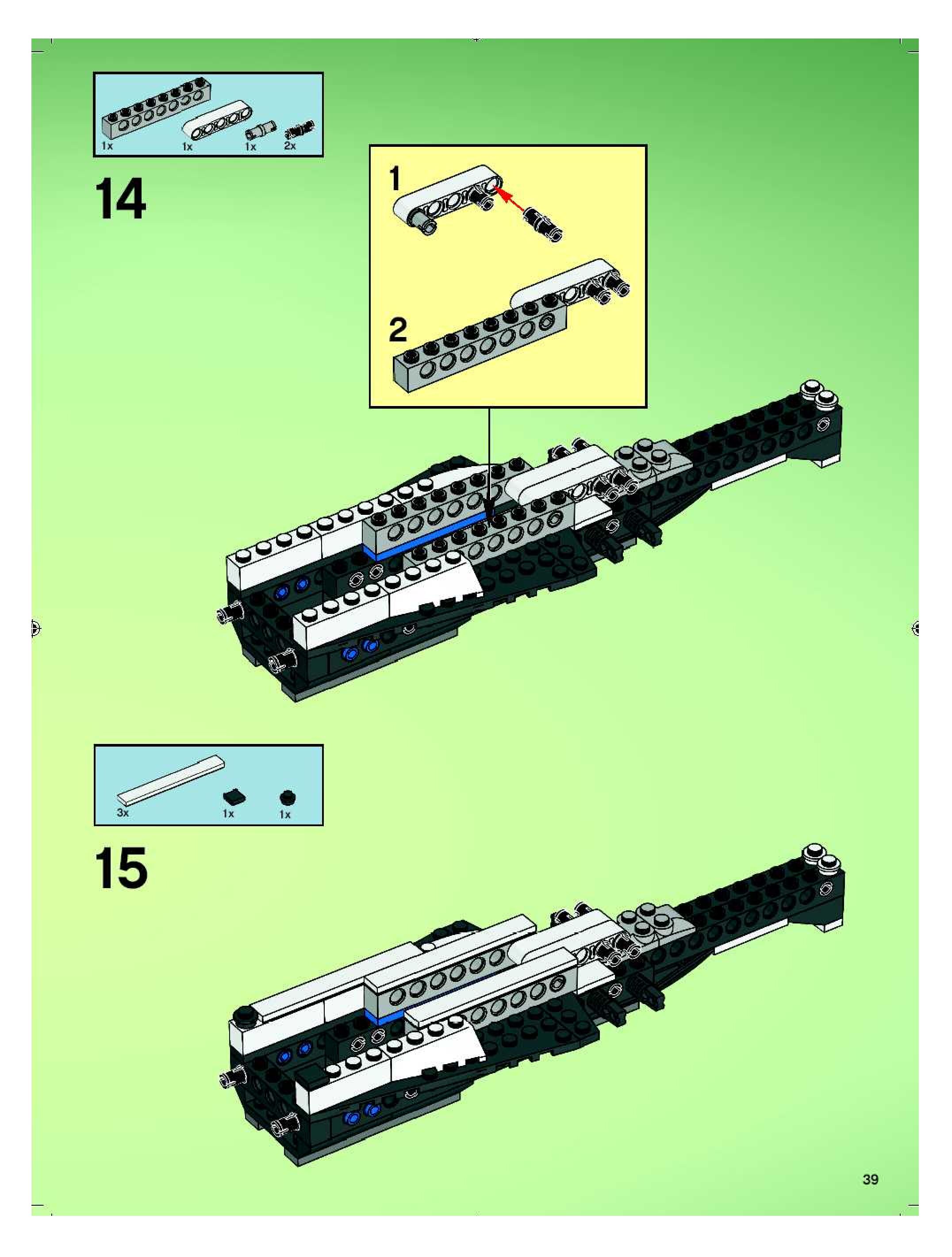 1x 1x 1x 2x

14

1

2

3x 1x 1x

15

39