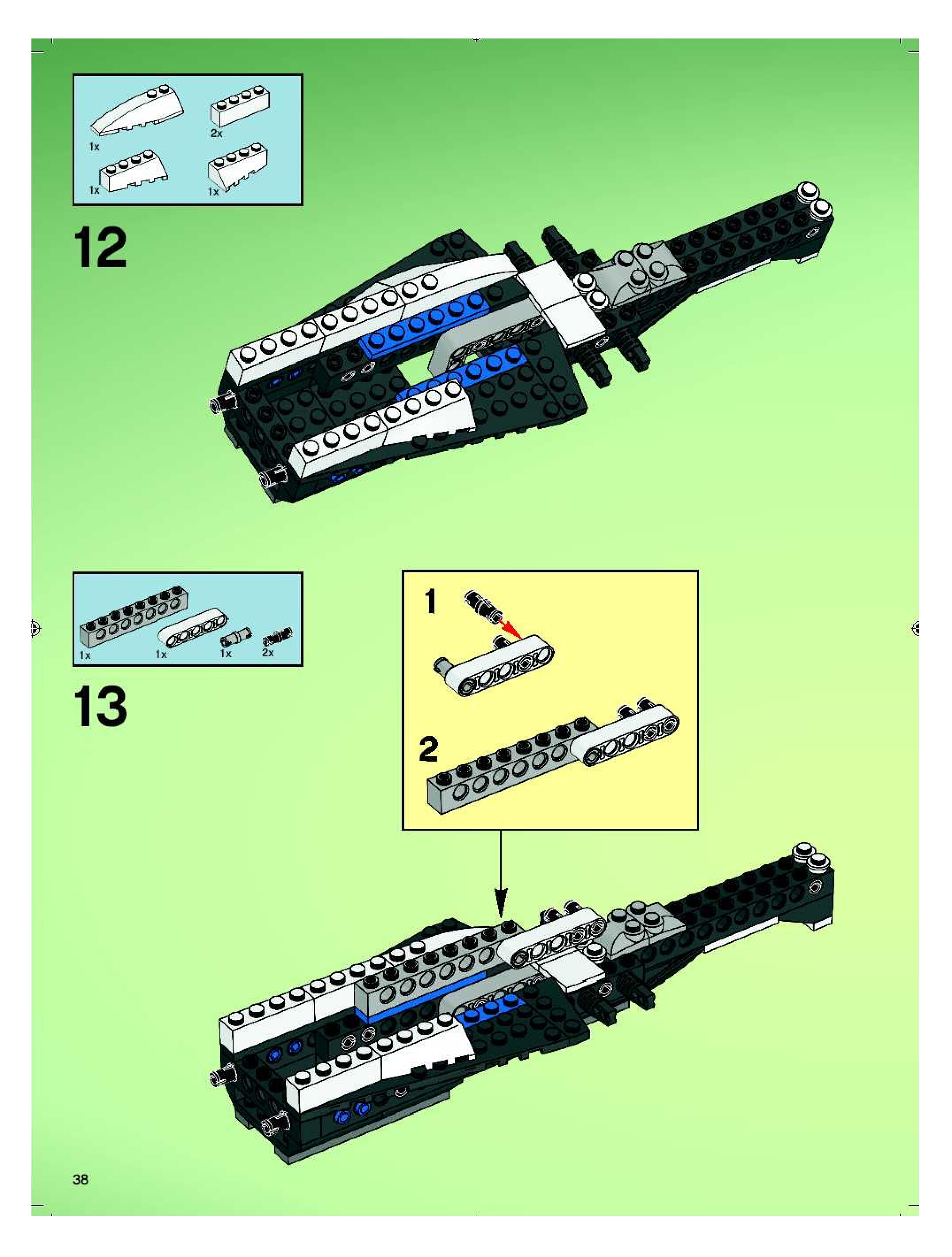 1x

2x

1x

1x

12

1x

1x

1x

2x

13

1

2

38