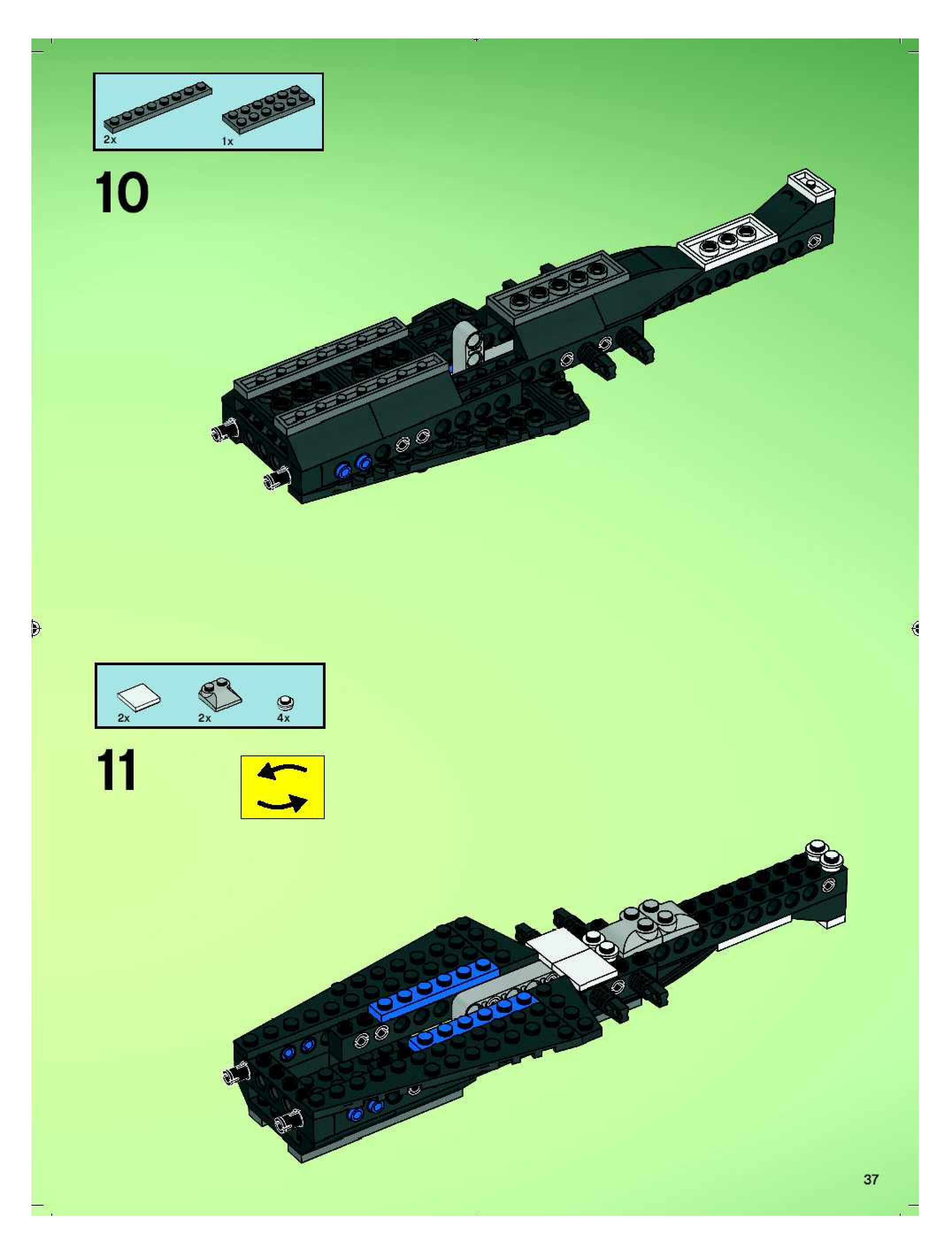 2x 1x

10

2x 2x 4x

11

37