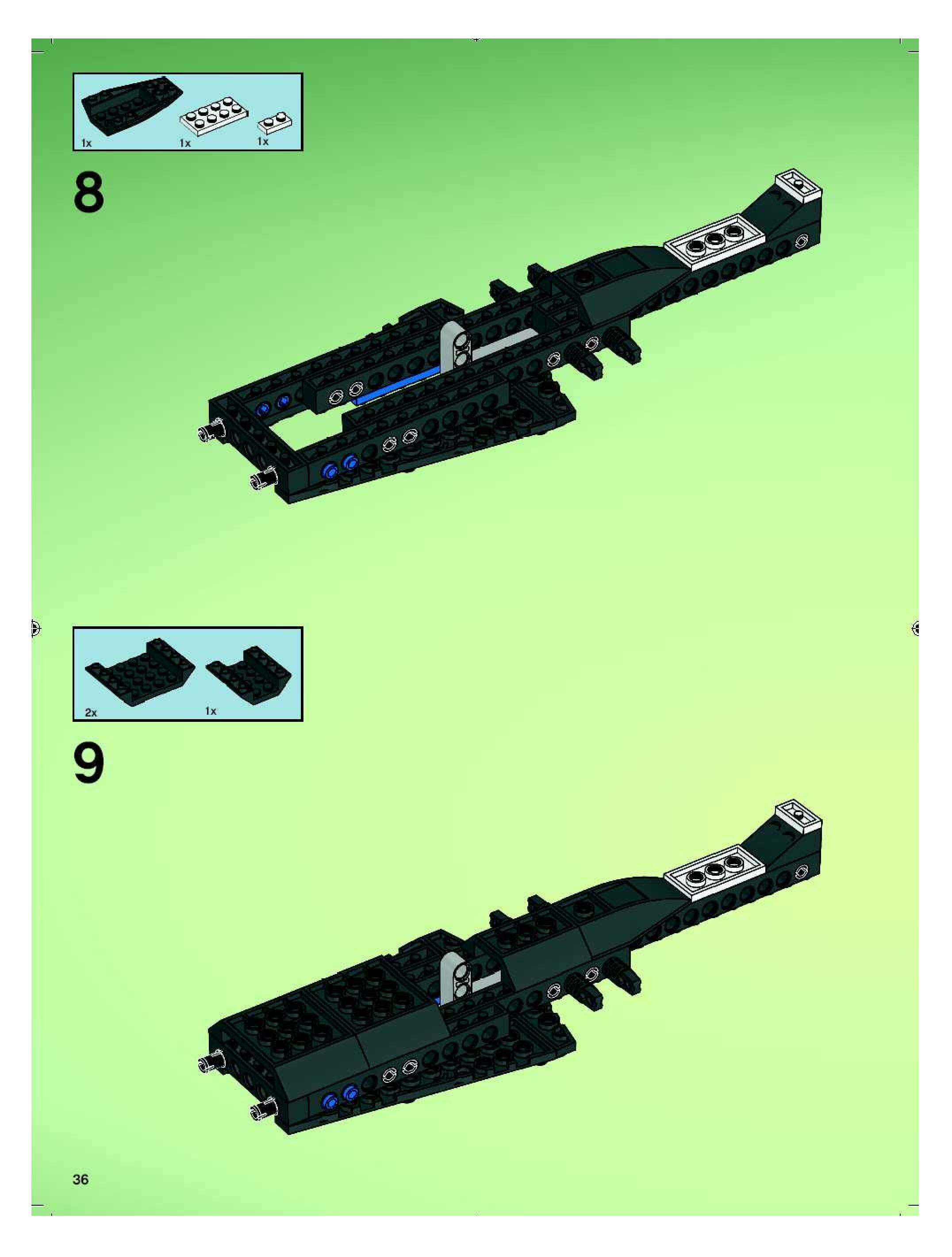 1x 1x 1x

8

2x 1x

9

36