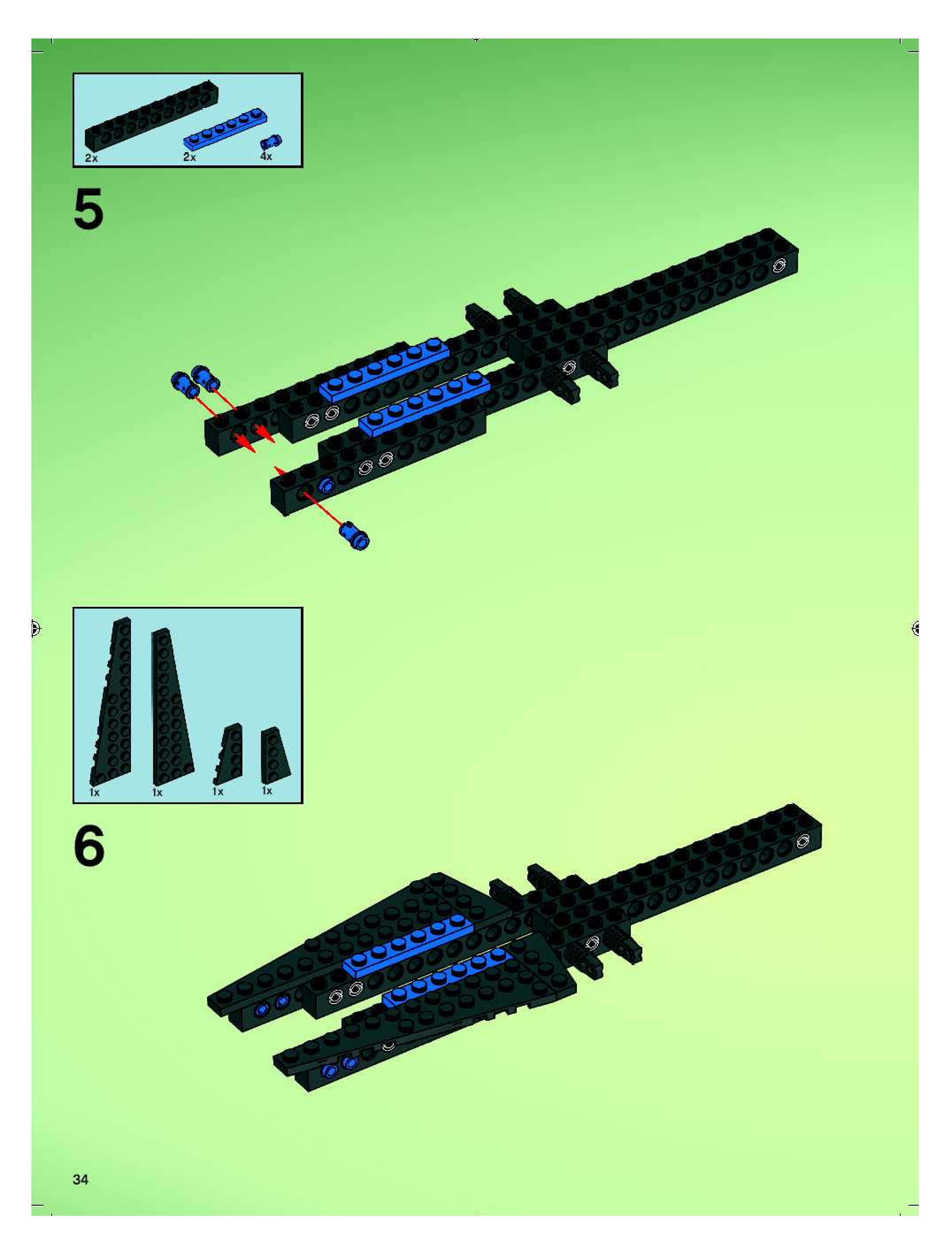 2x 2x 4x

5

1x 1x 1x 1x

6

34