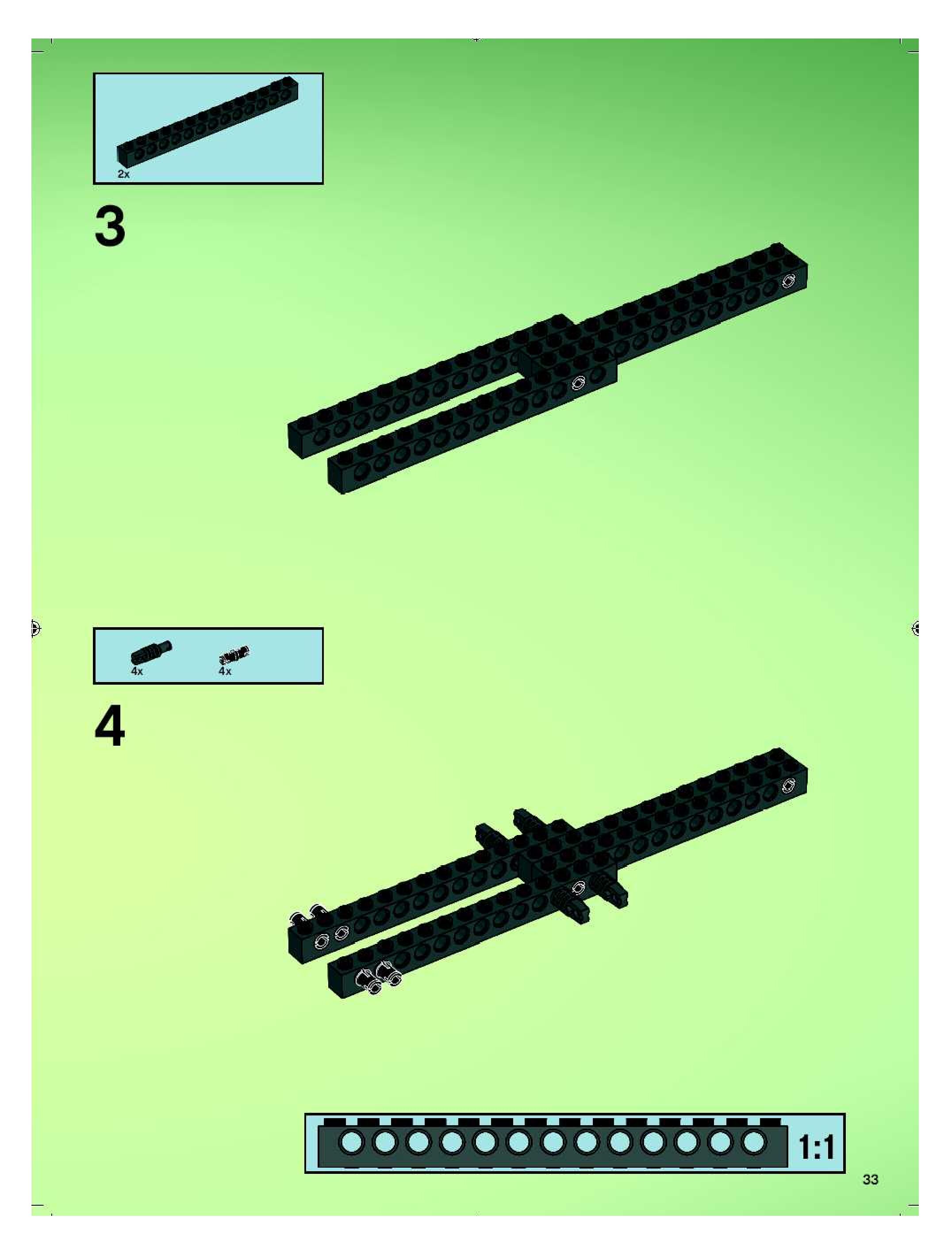 2x

3

4x 4x

4

1:1

33