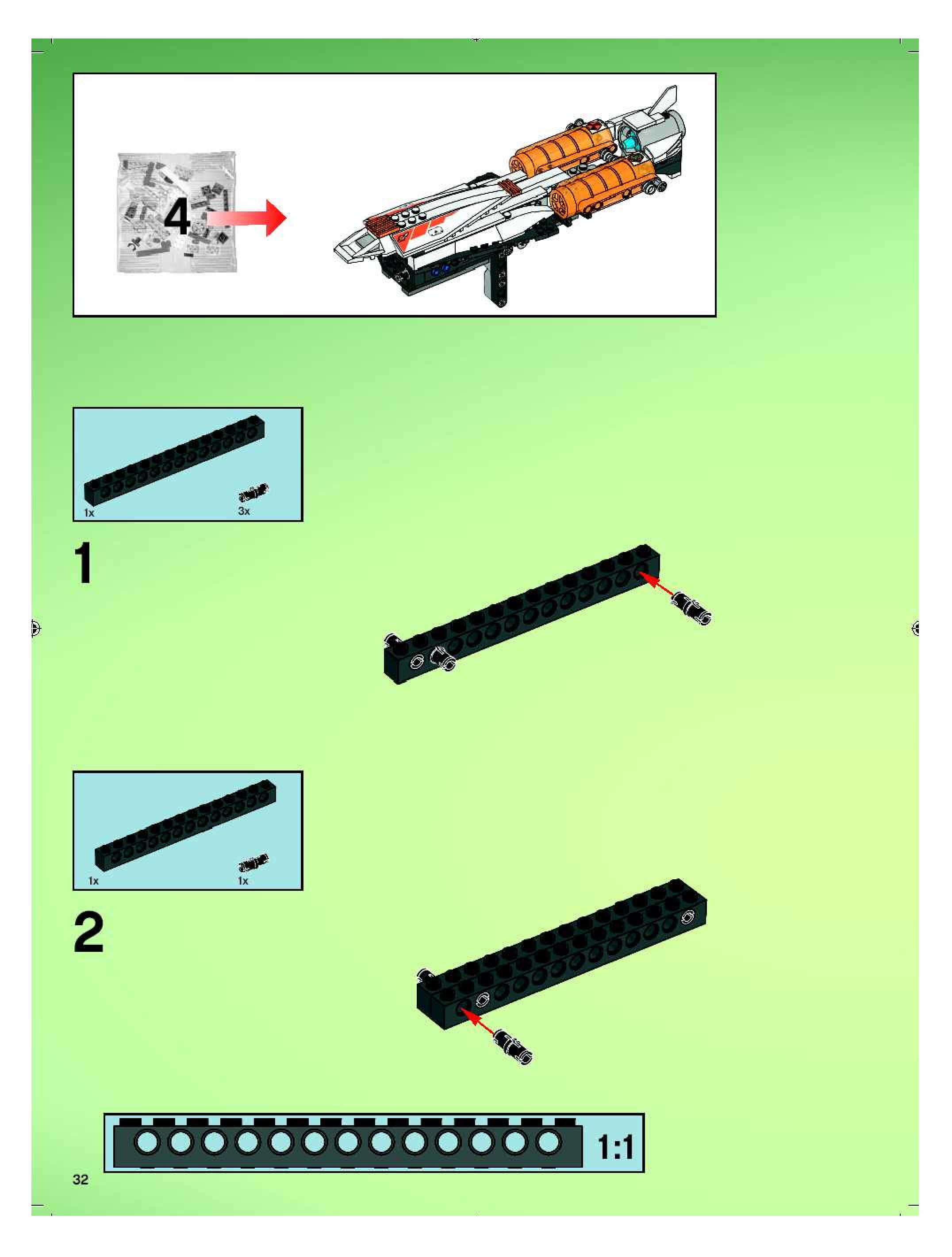 4

1x
3x

1

1x
1x

2

1:1

32