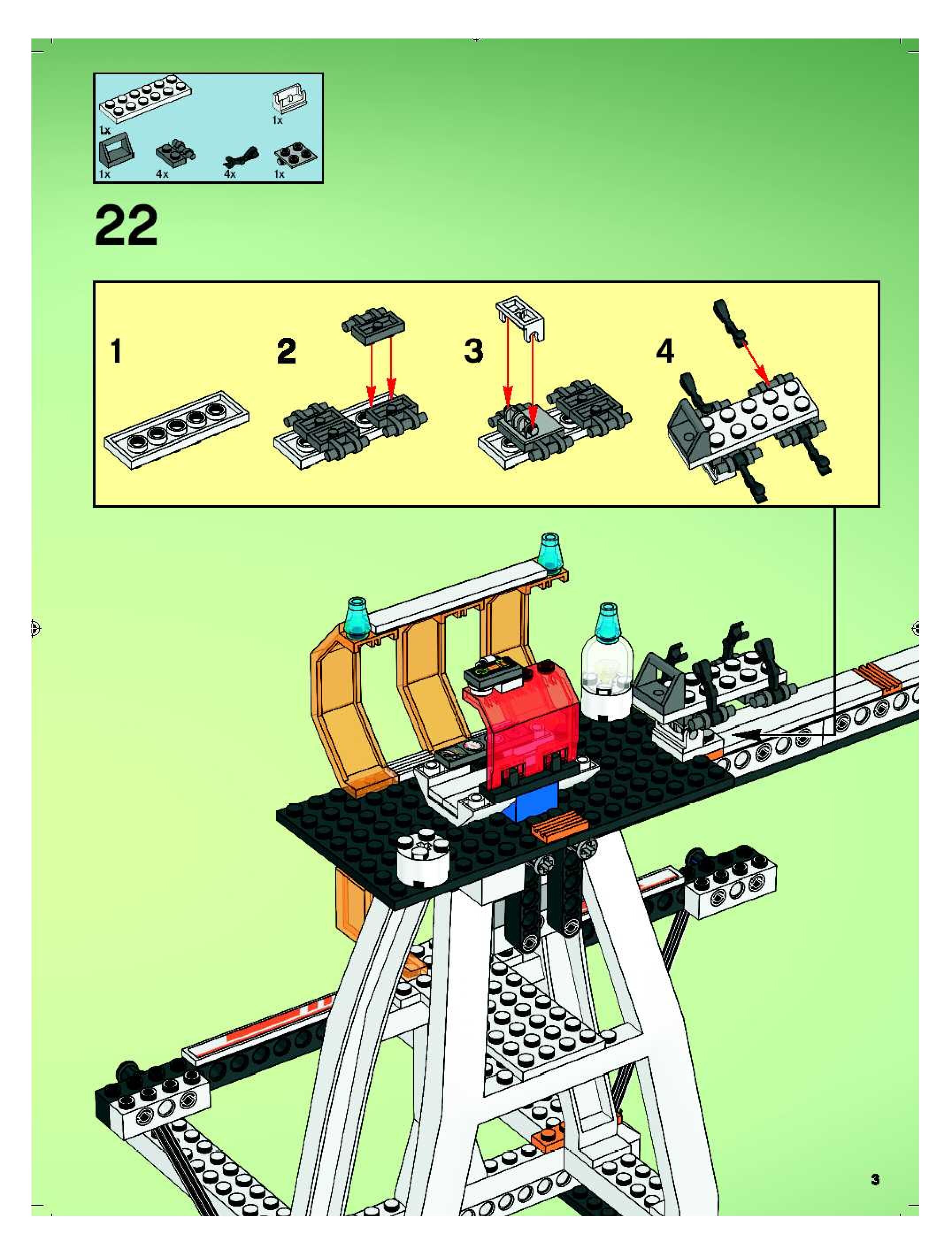 1x
1x
1x
4x
4x
1x

22

1
2
3
4

3