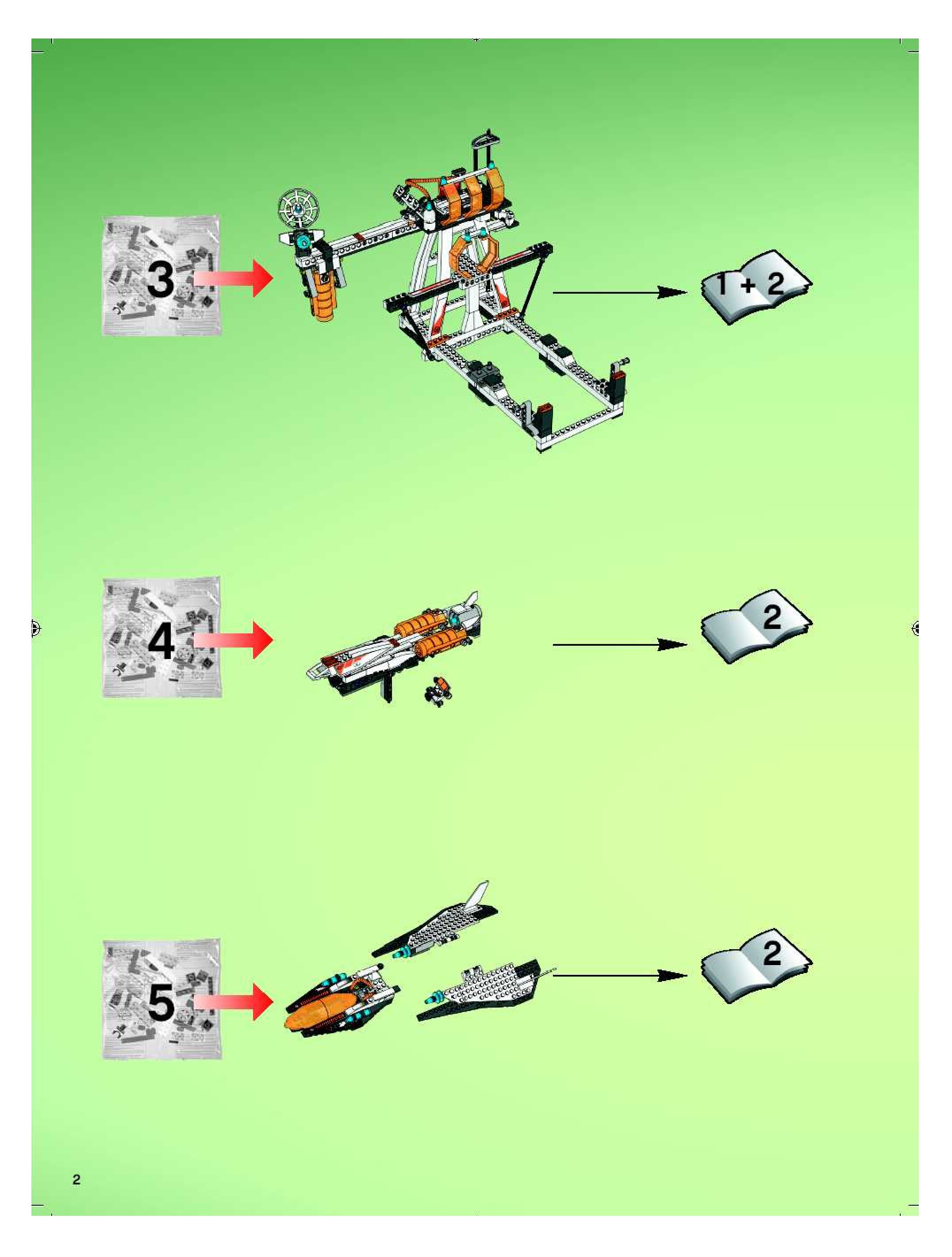 3

1 + 2

4

2

5

2

2