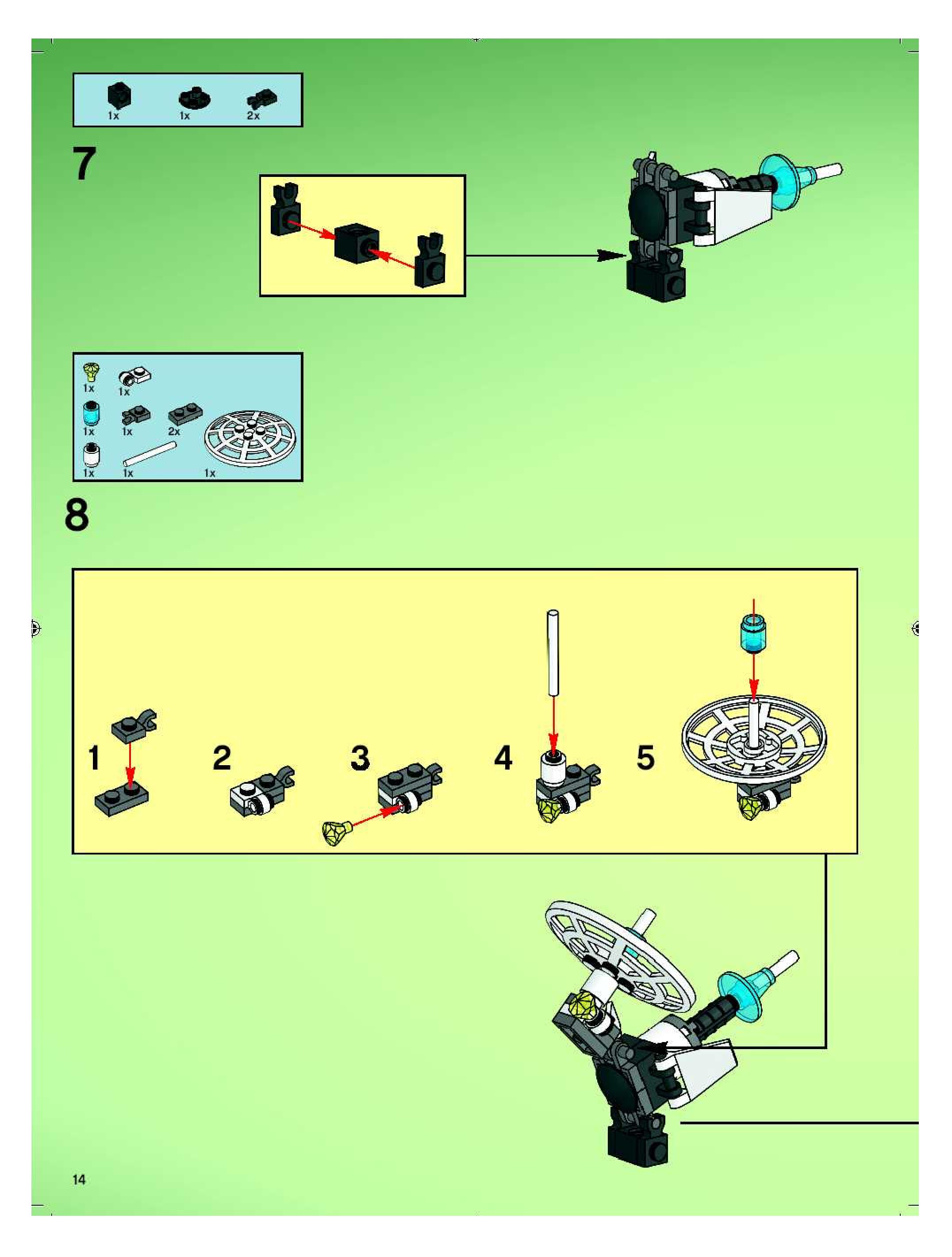 1x 1x 2x

7

1x 1x

1x 1x 2x

1x 1x 1x

8

1

2

3

4

5

14