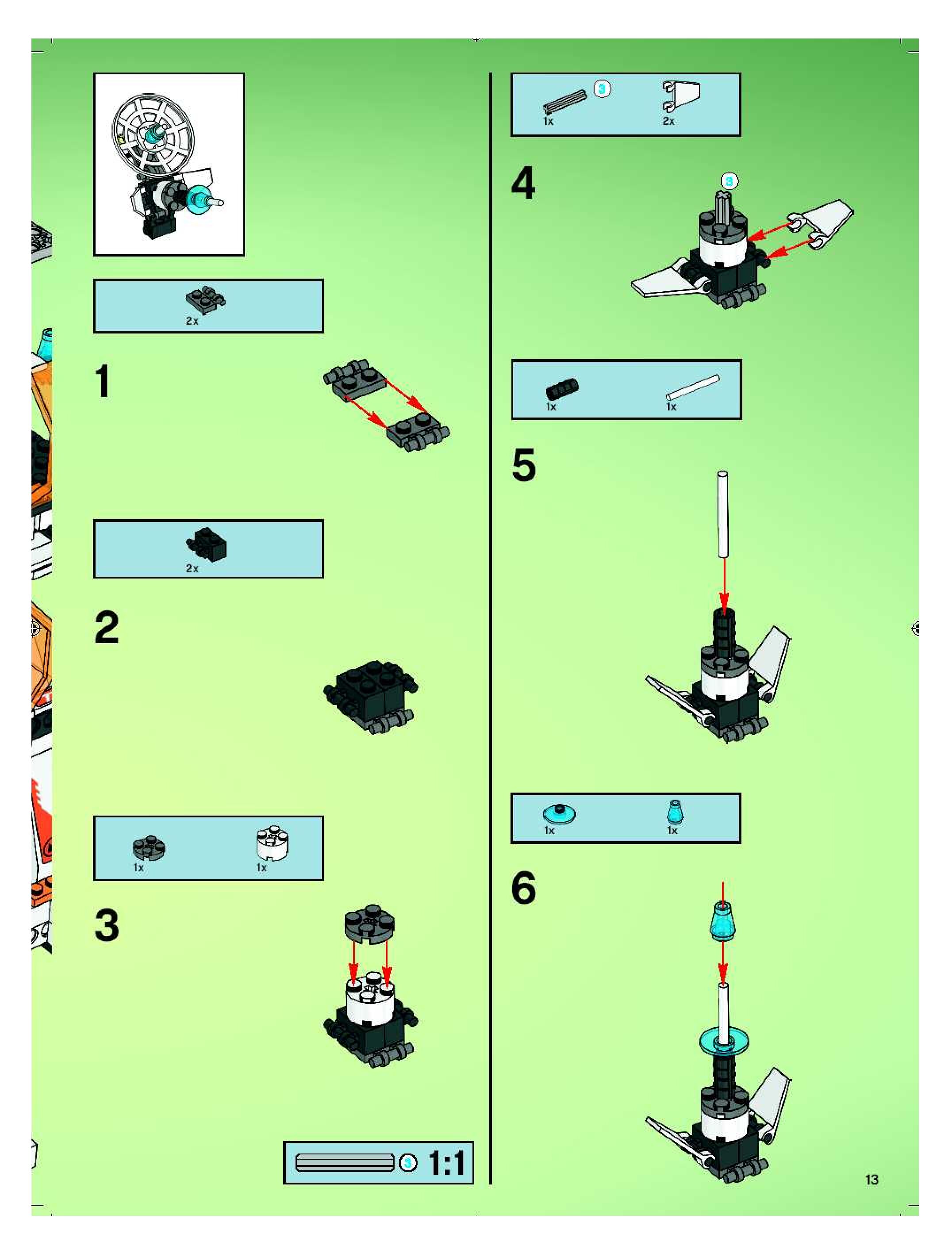 2x

1

2x

2

1x 1x

3

3 1:1

3
1x 2x

4

3

1x 1x

5

1x 1x

6

13