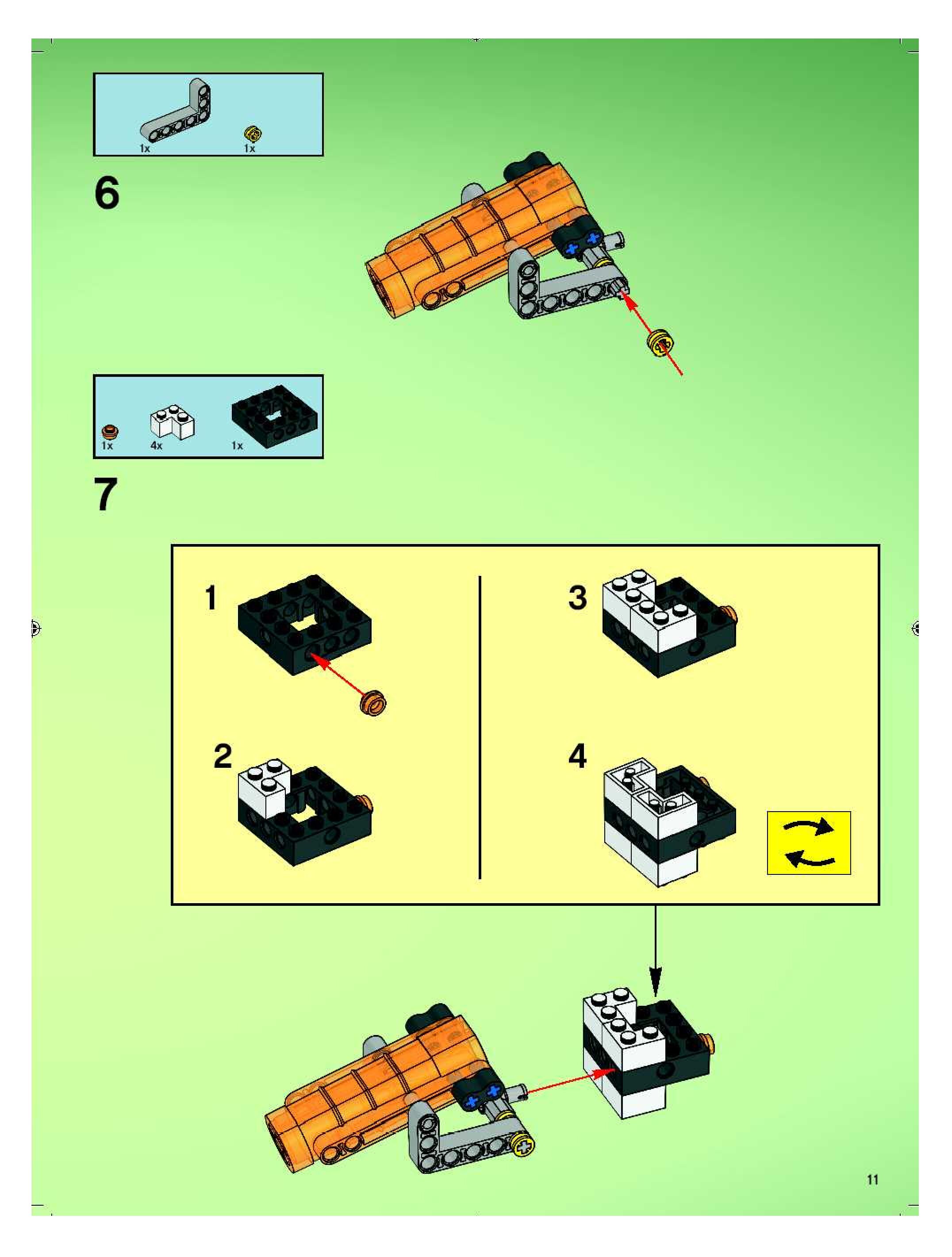 1x 1x

6

1x 4x 1x

7

1

2

3

4

11