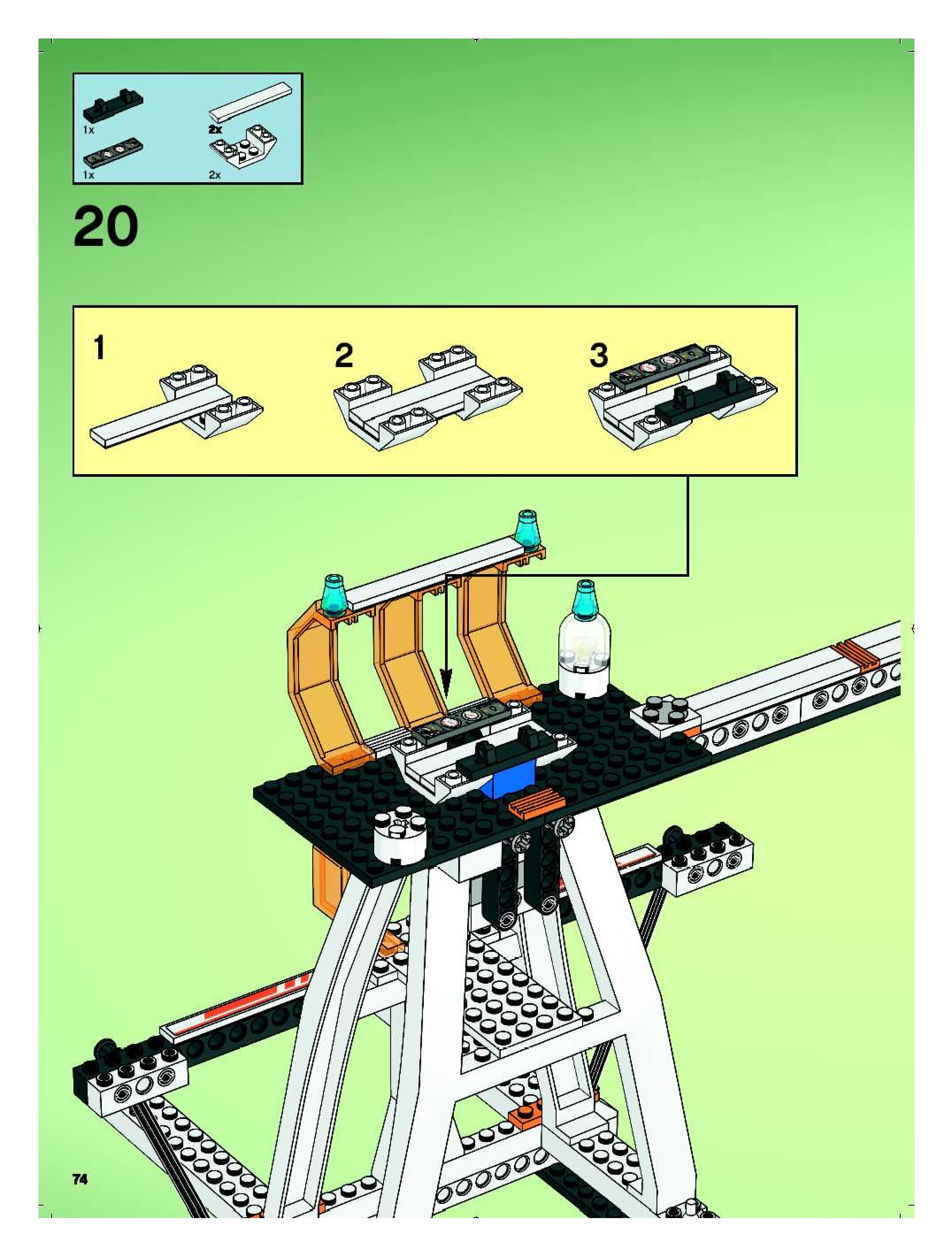 1x
2x
1x
2x

20

1
2
3

74