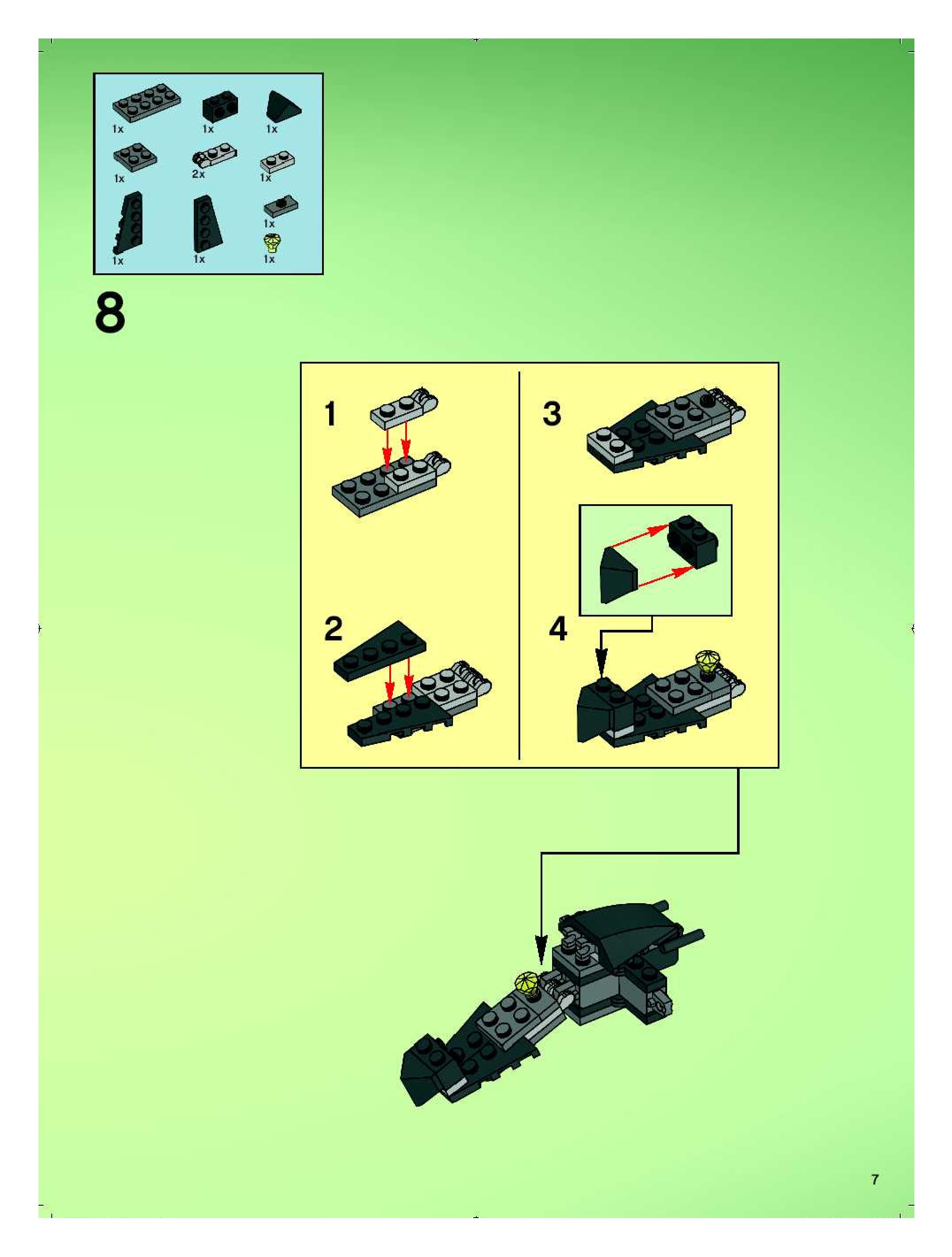 1x
1x
1x
1x
2x
1x
1x
1x
1x
1x

8

1

2

3

4

7