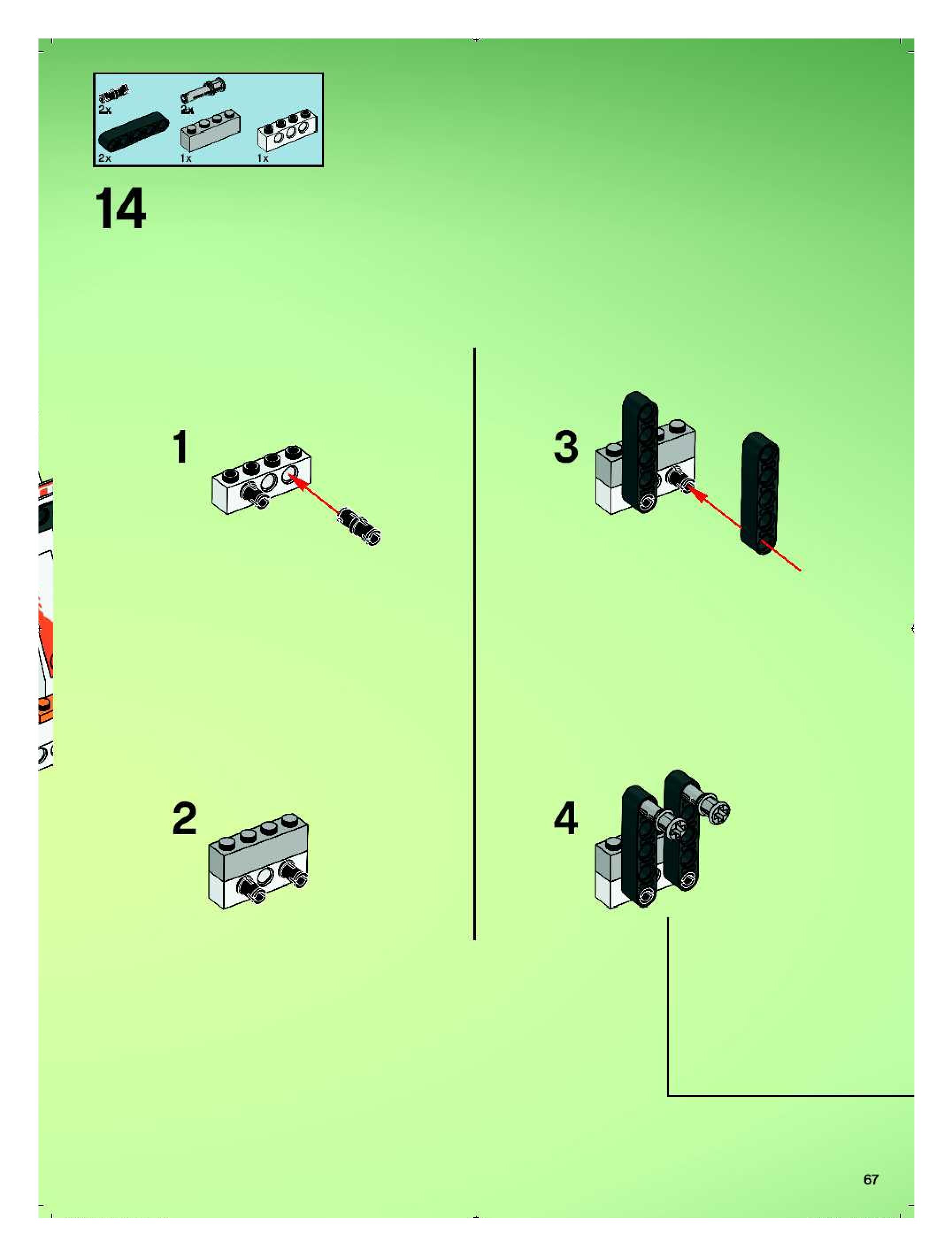 2x
2x
2x
1x
1x

14

1

2

3

4

67