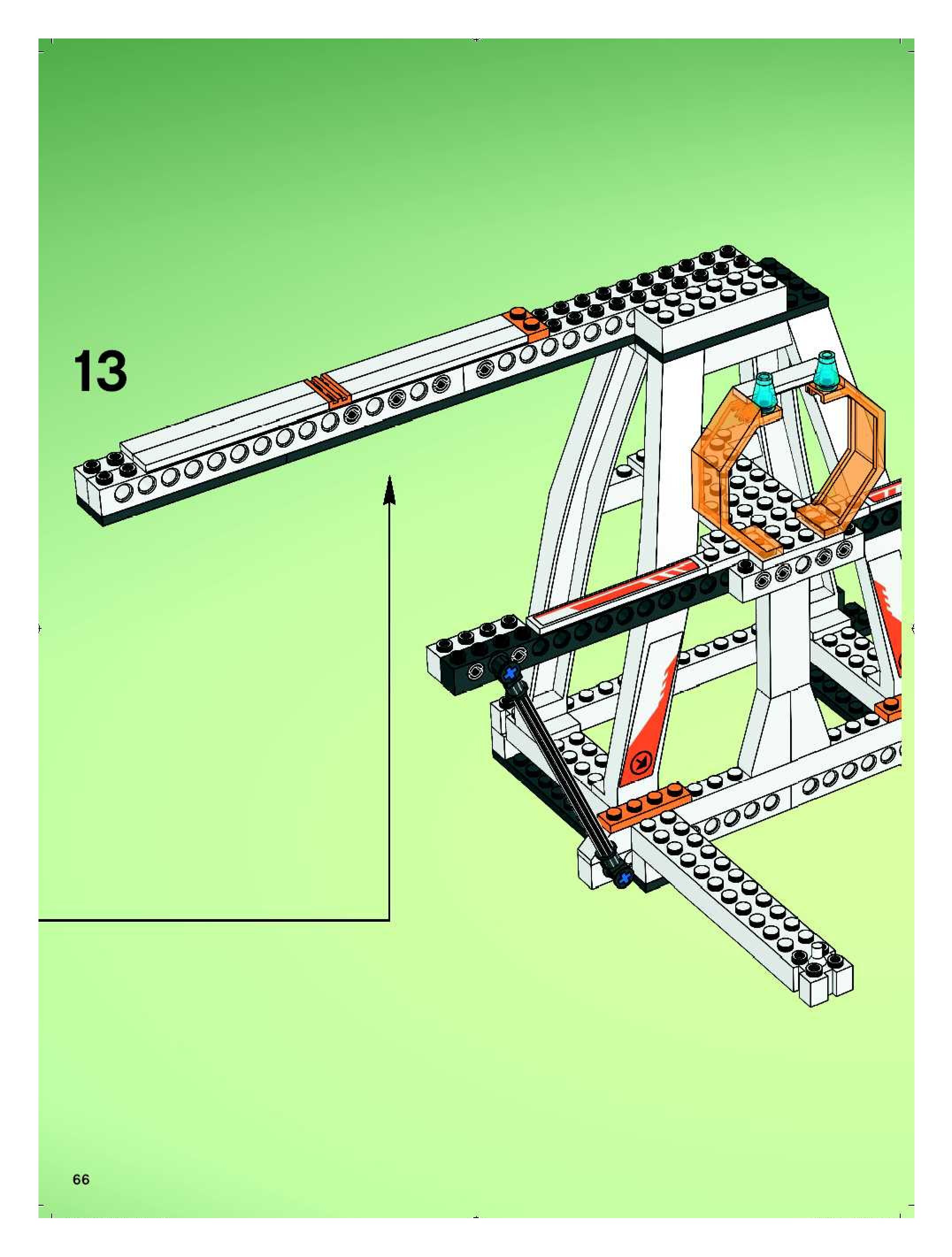 13

66