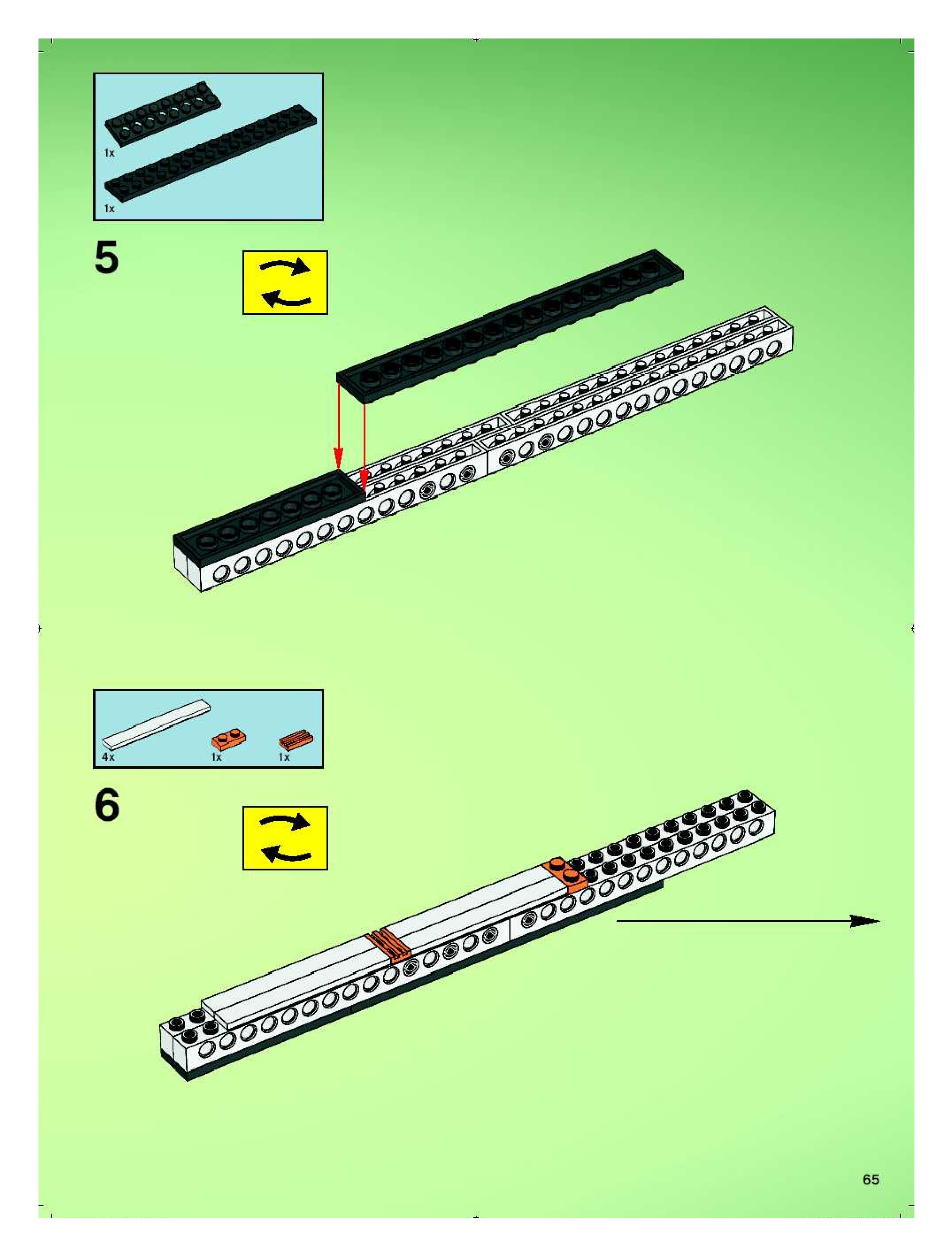 1x

1x

5

4x 1x 1x

6

65