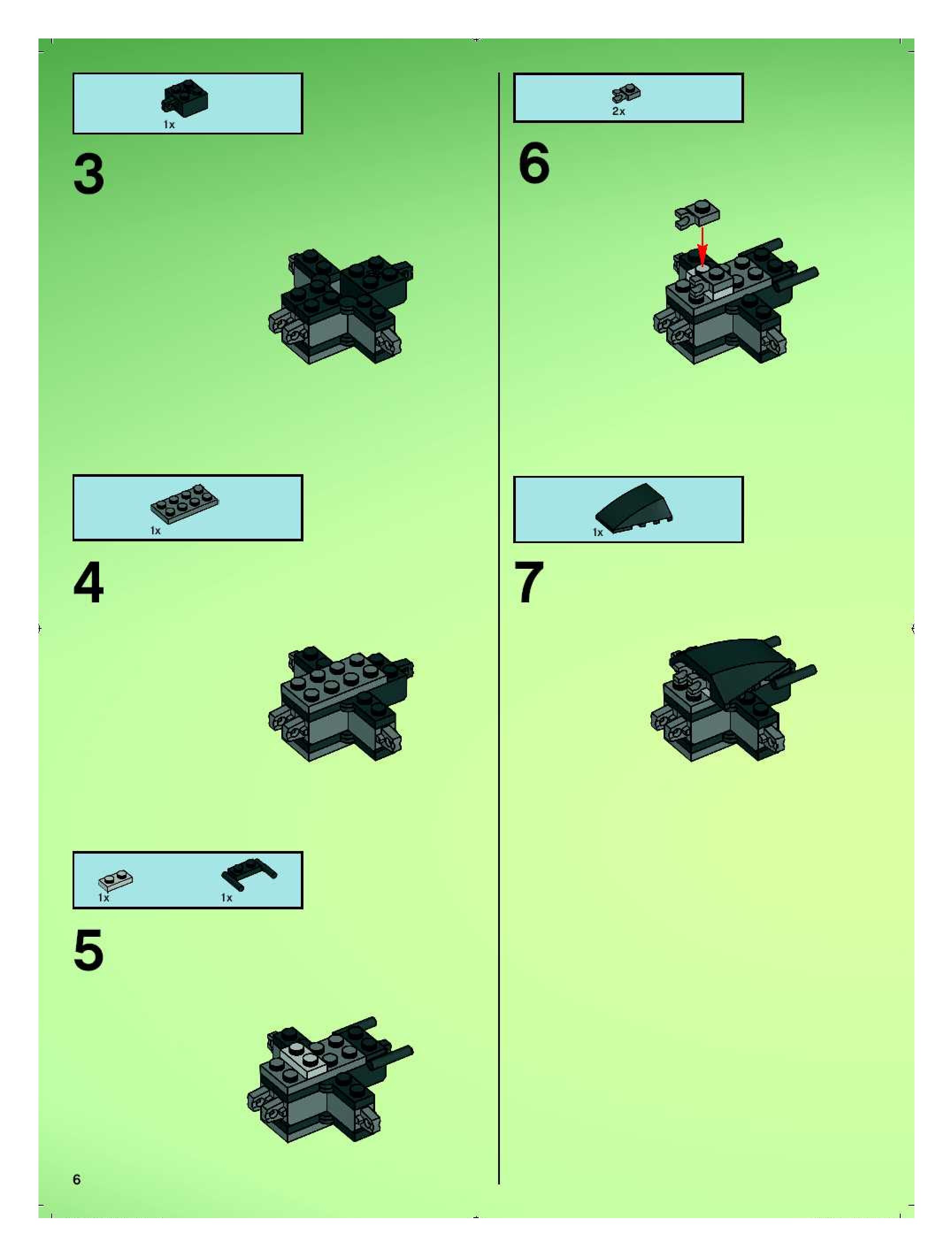 1x

3

1x

4

1x 1x

5

6

2x

6

1x

7