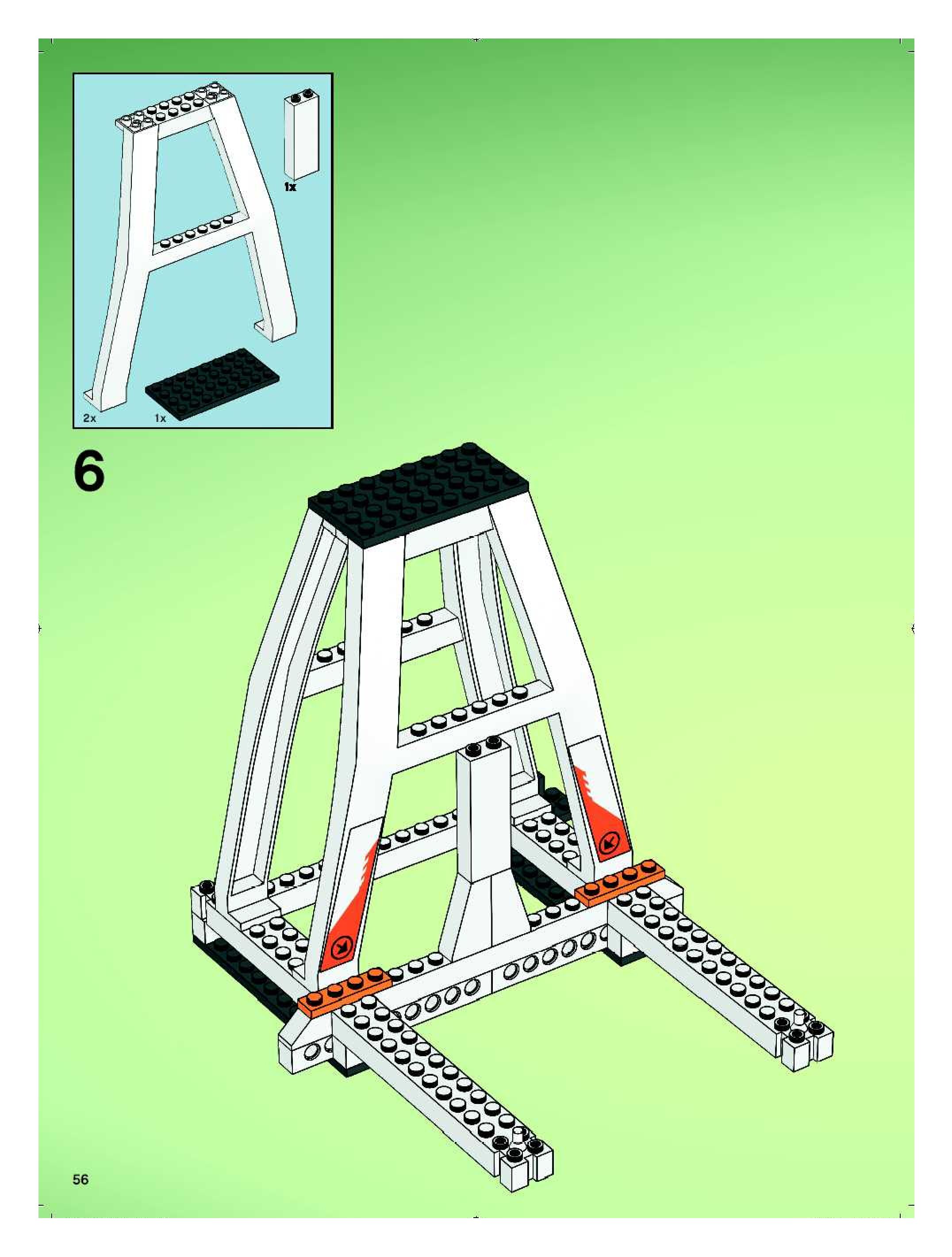 1x

2x

1x

6

56