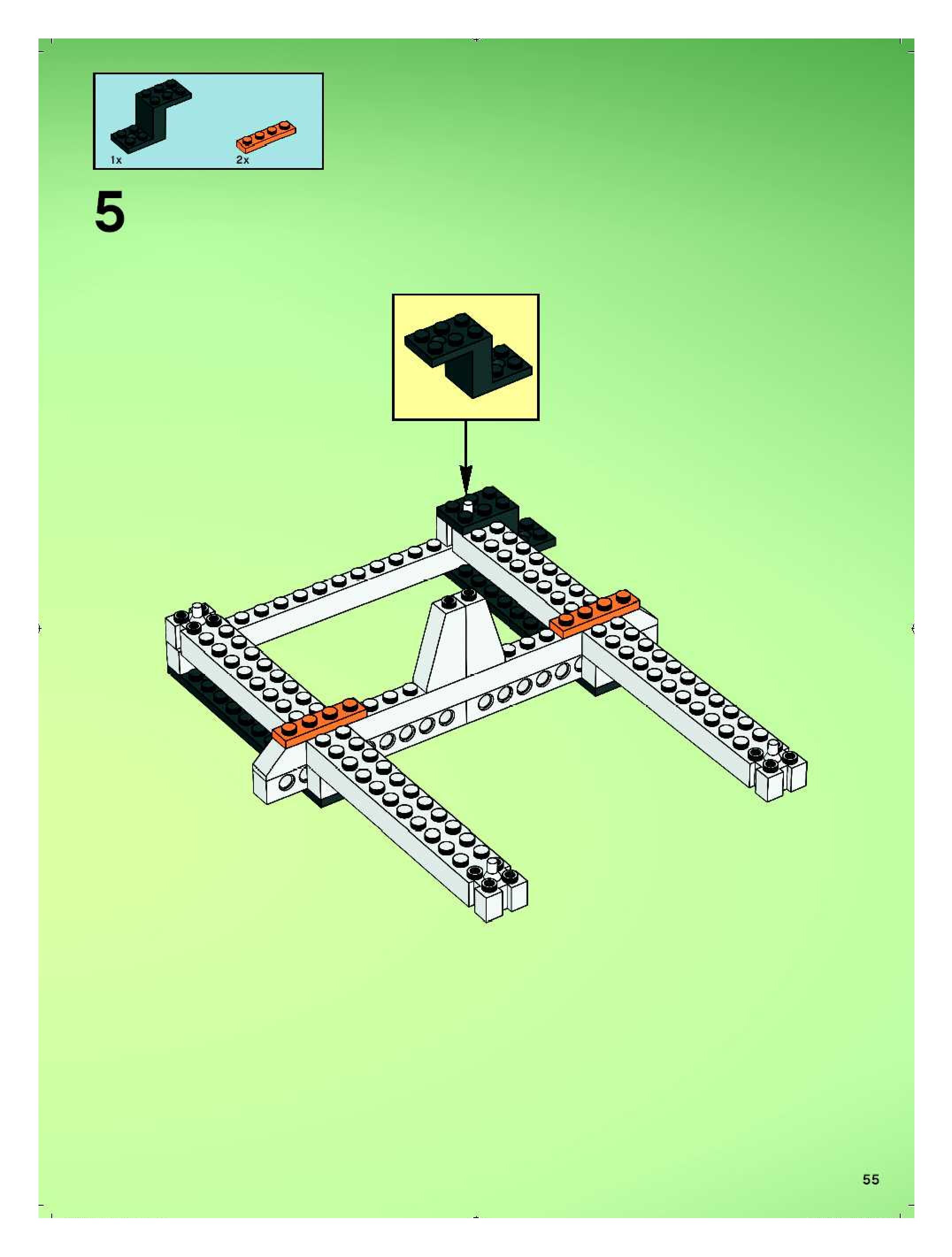 1x
2x

5

55