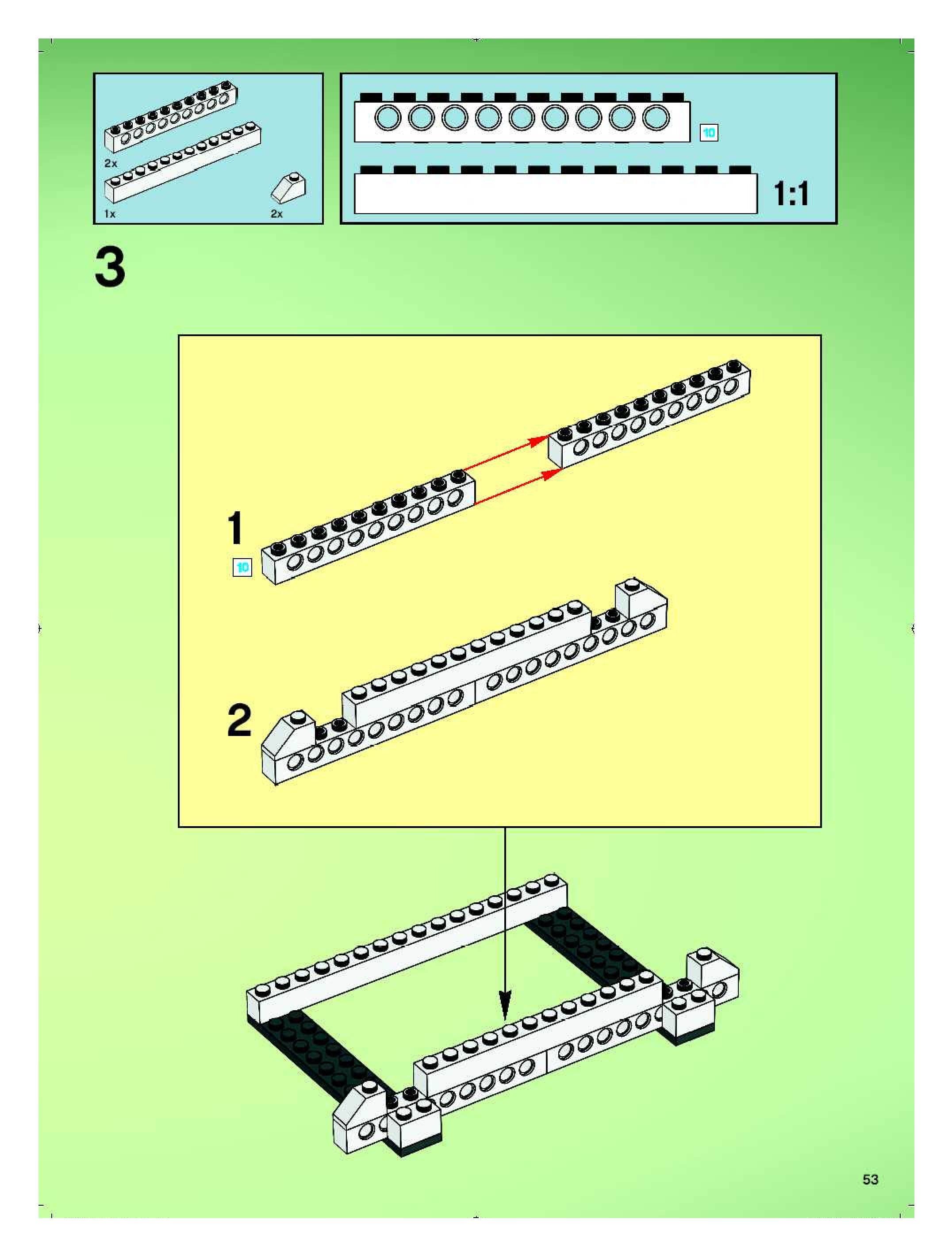 2x
1x
2x

10

1:1

3

1
10

2

53