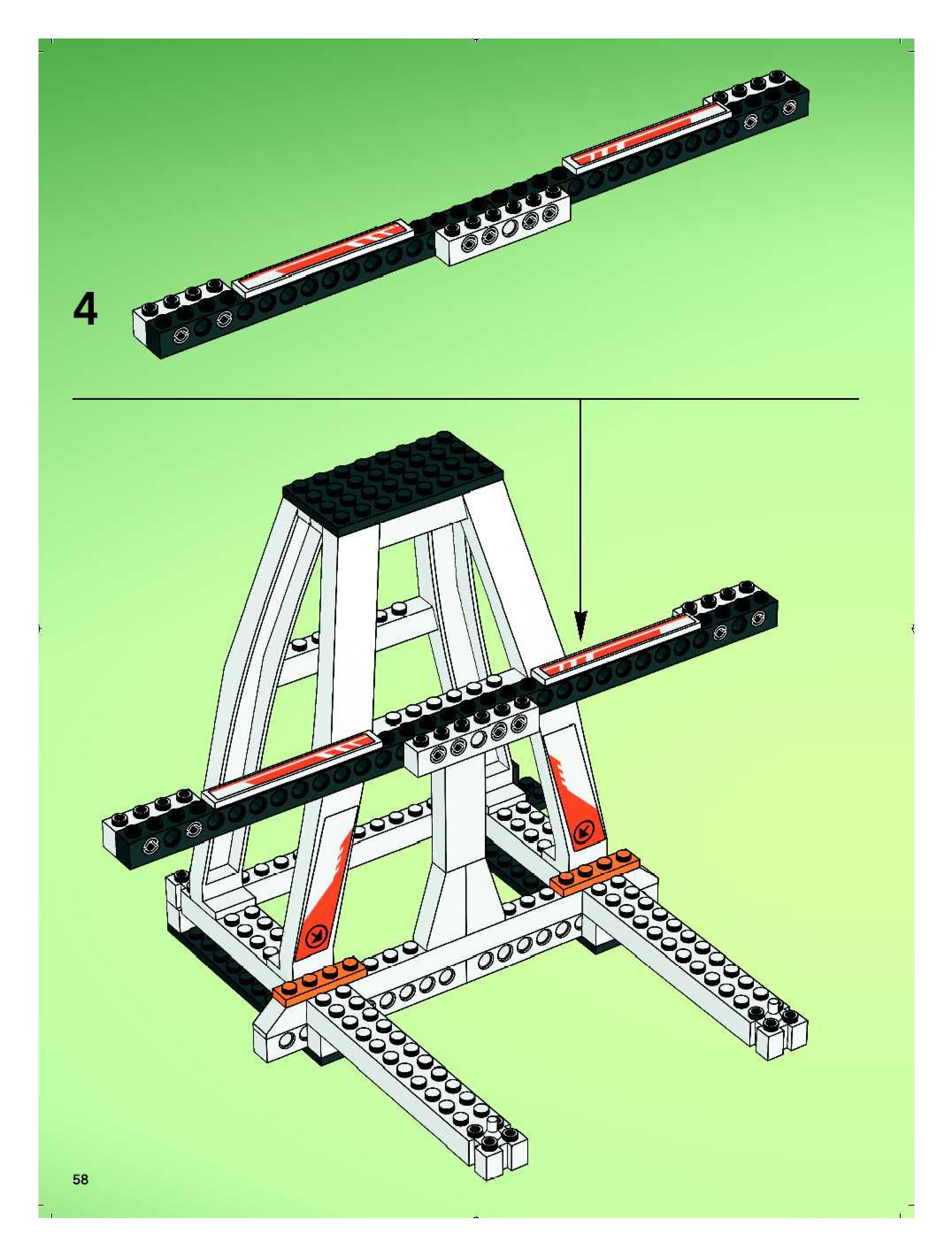 4

58