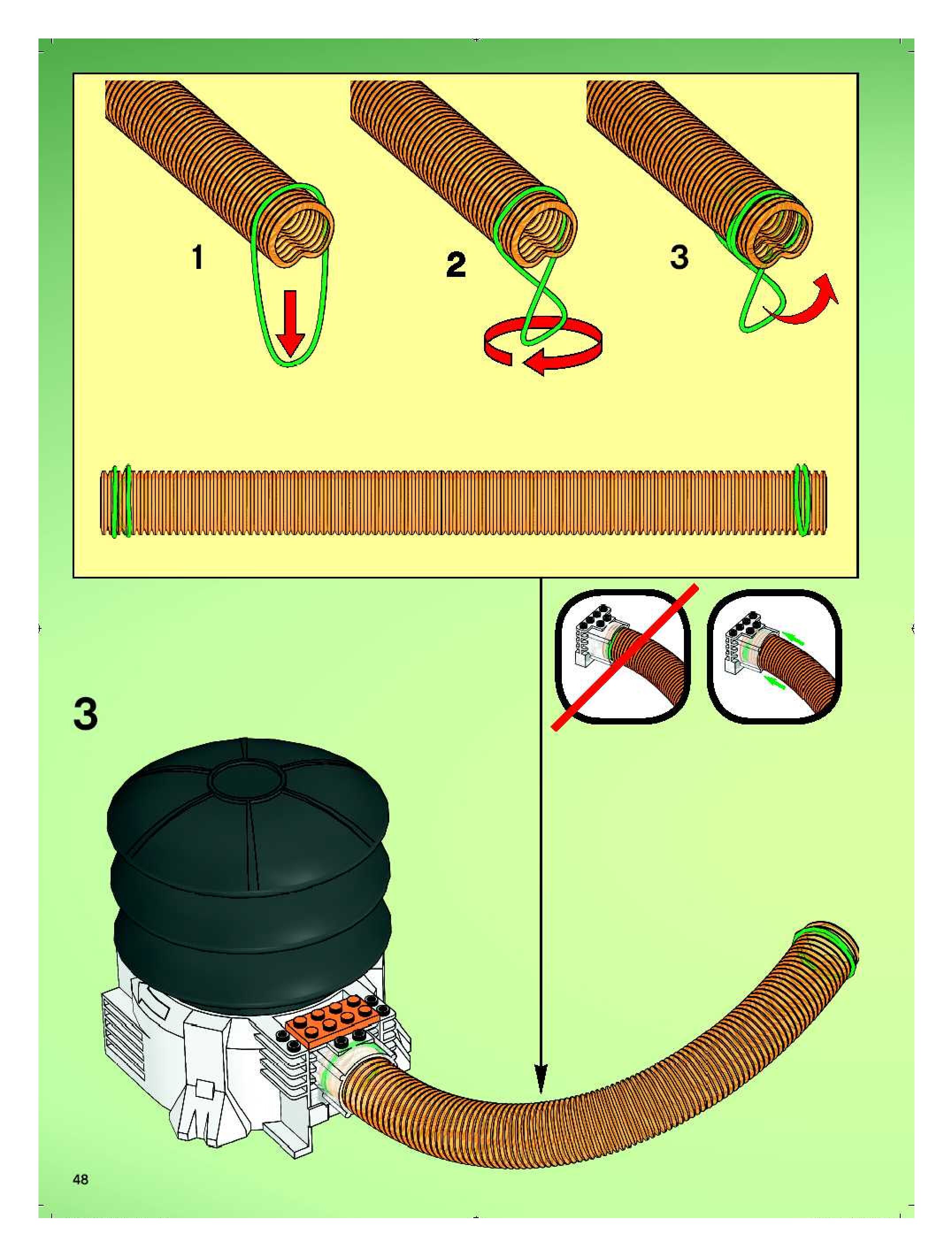 1
2
3

3

48