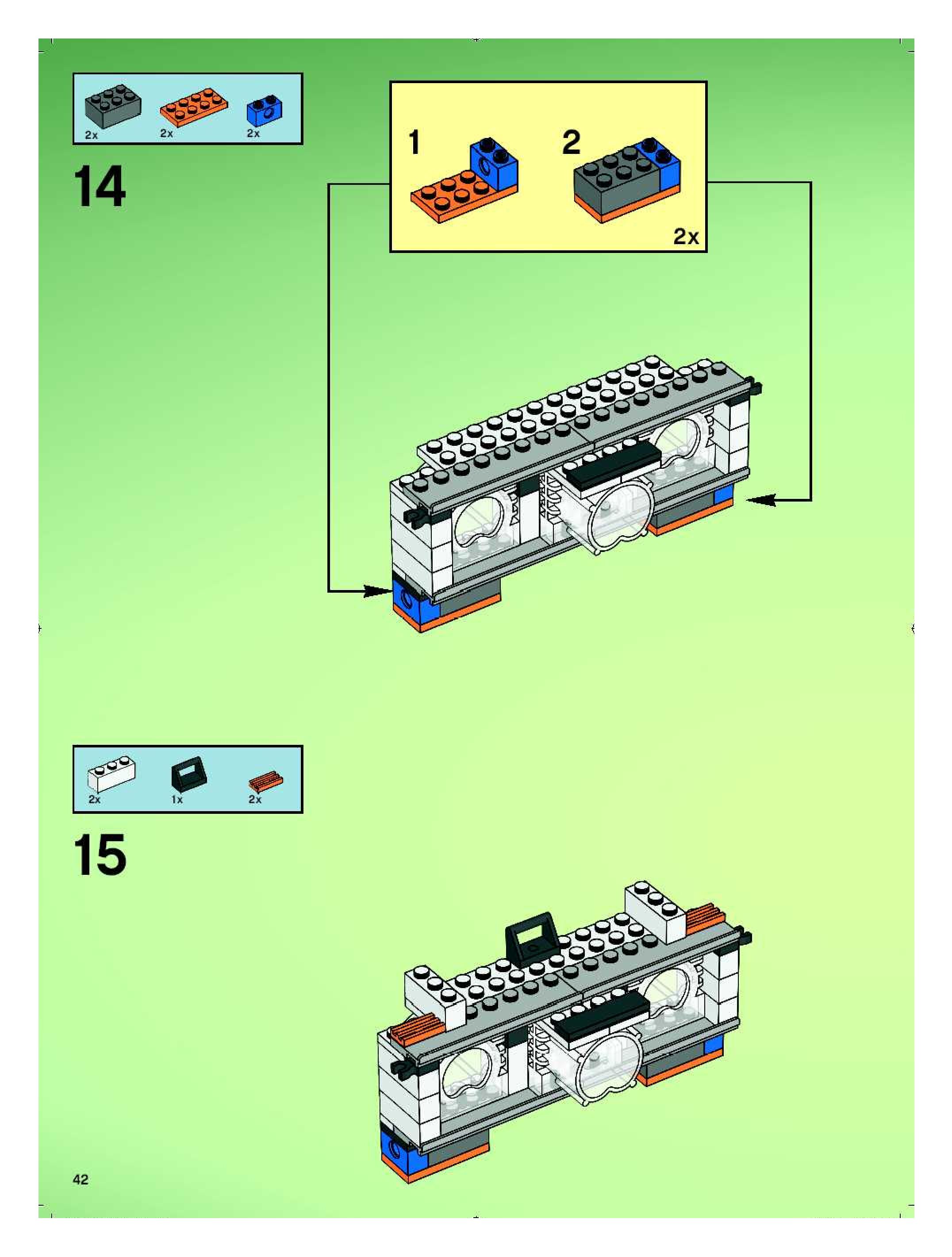 2x 2x 2x

14

1 2

2x

2x 1x 2x

15

42