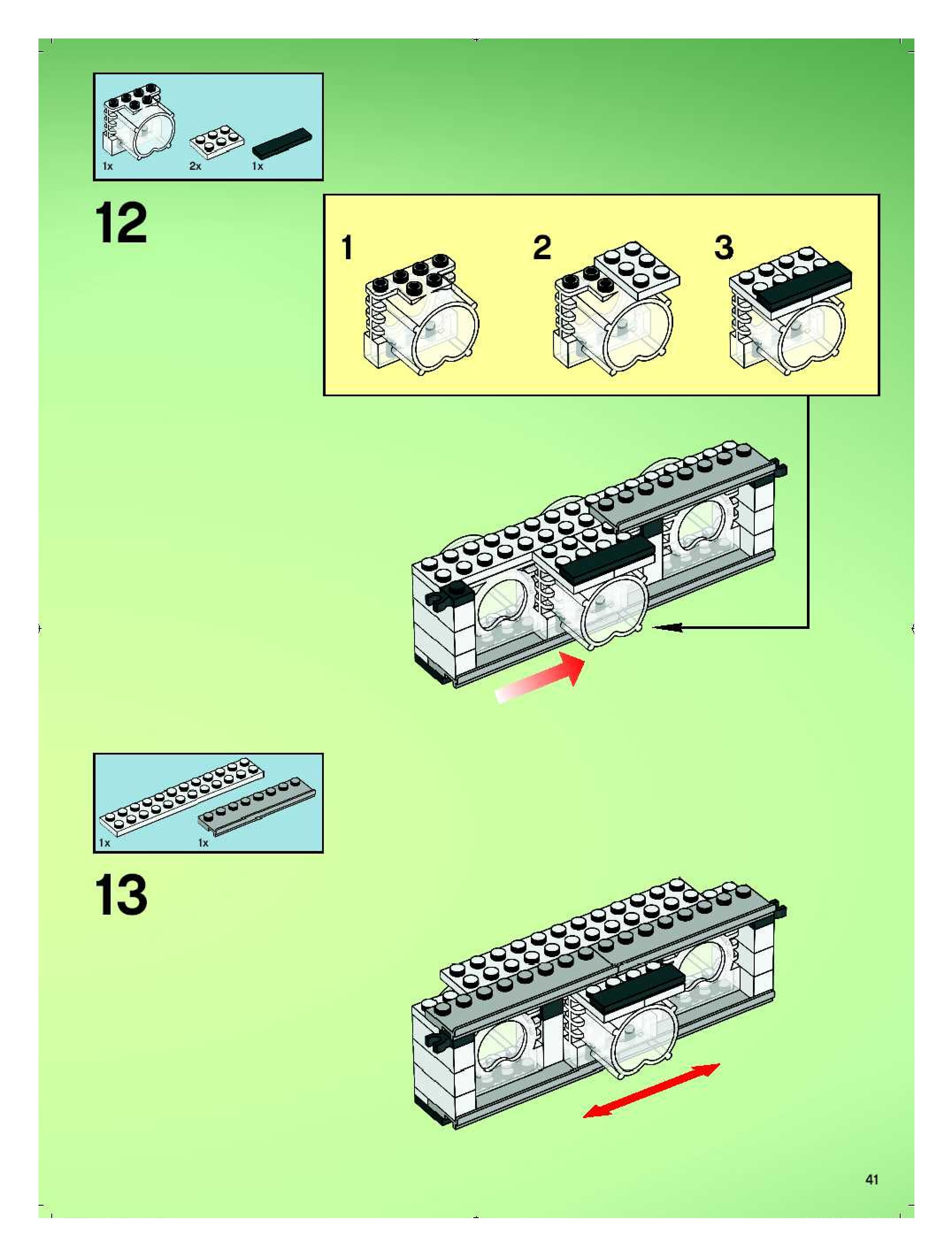 1x 2x 1x

12

1

2

3

1x 1x

13

41